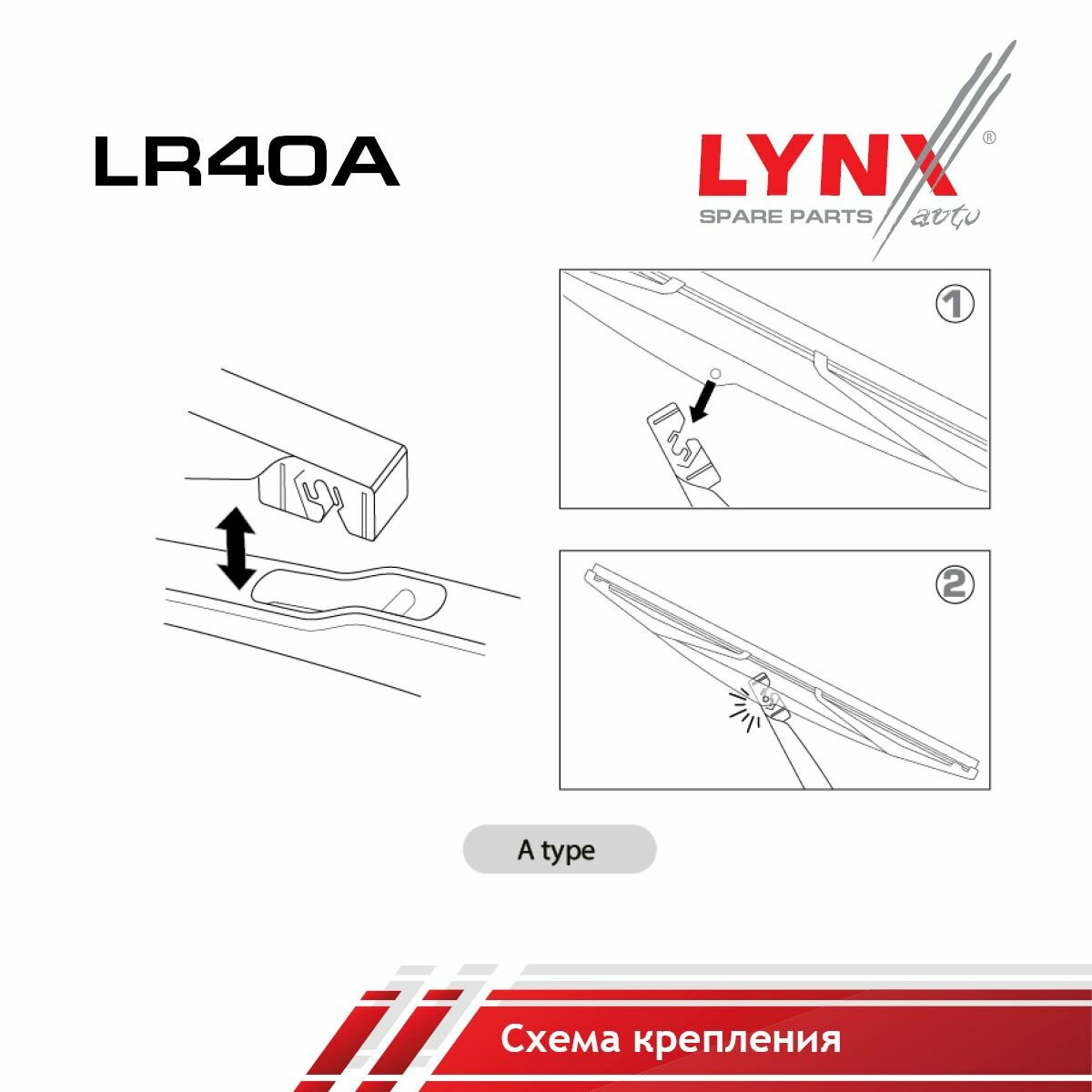 LR40A

LYNX®
SPARE PARTS auto

1

2

A type

Схема крепления