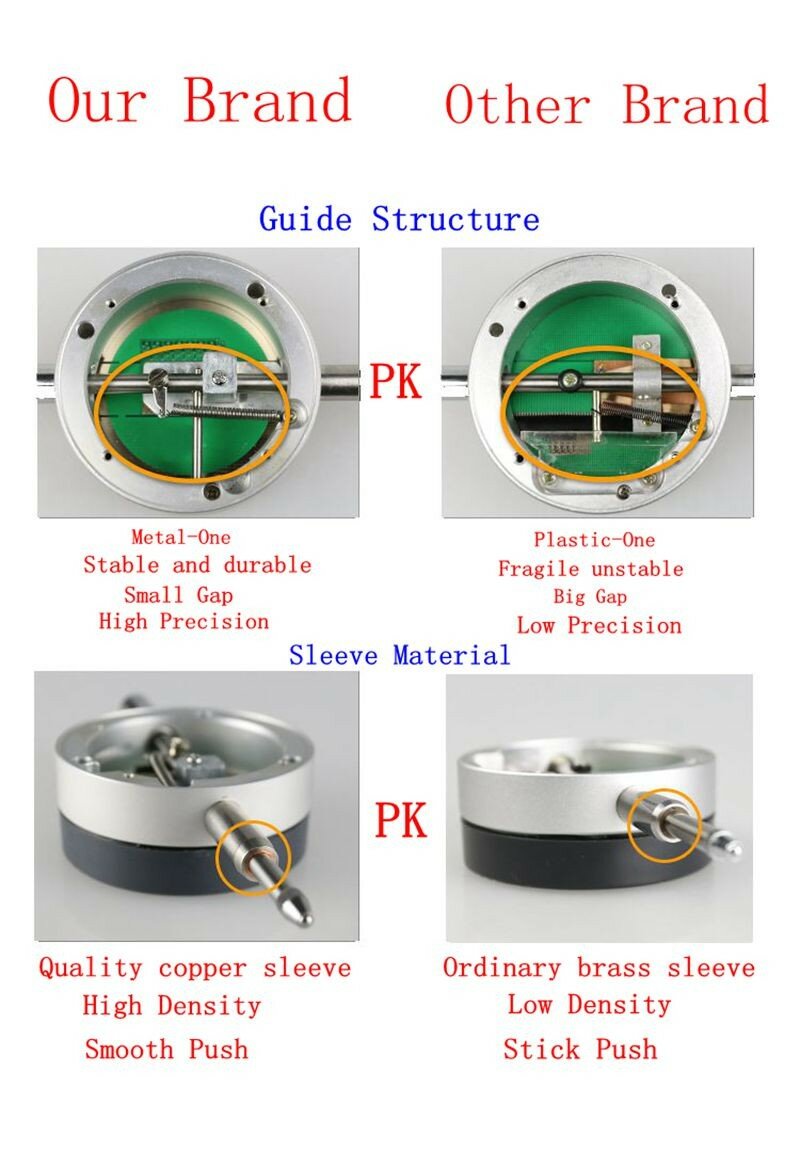 Our Brand

Other Brand

Guide Structure

PK

Metal-One
Stable and durable
Small Gap
High Precision

Plastic-One
Fragile unstable
Big Gap
Low Precision

Sleeve Material

PK

Quality copper sleeve
High Density
Smooth Push

Ordinary brass sleeve
Low Density
Stick Push