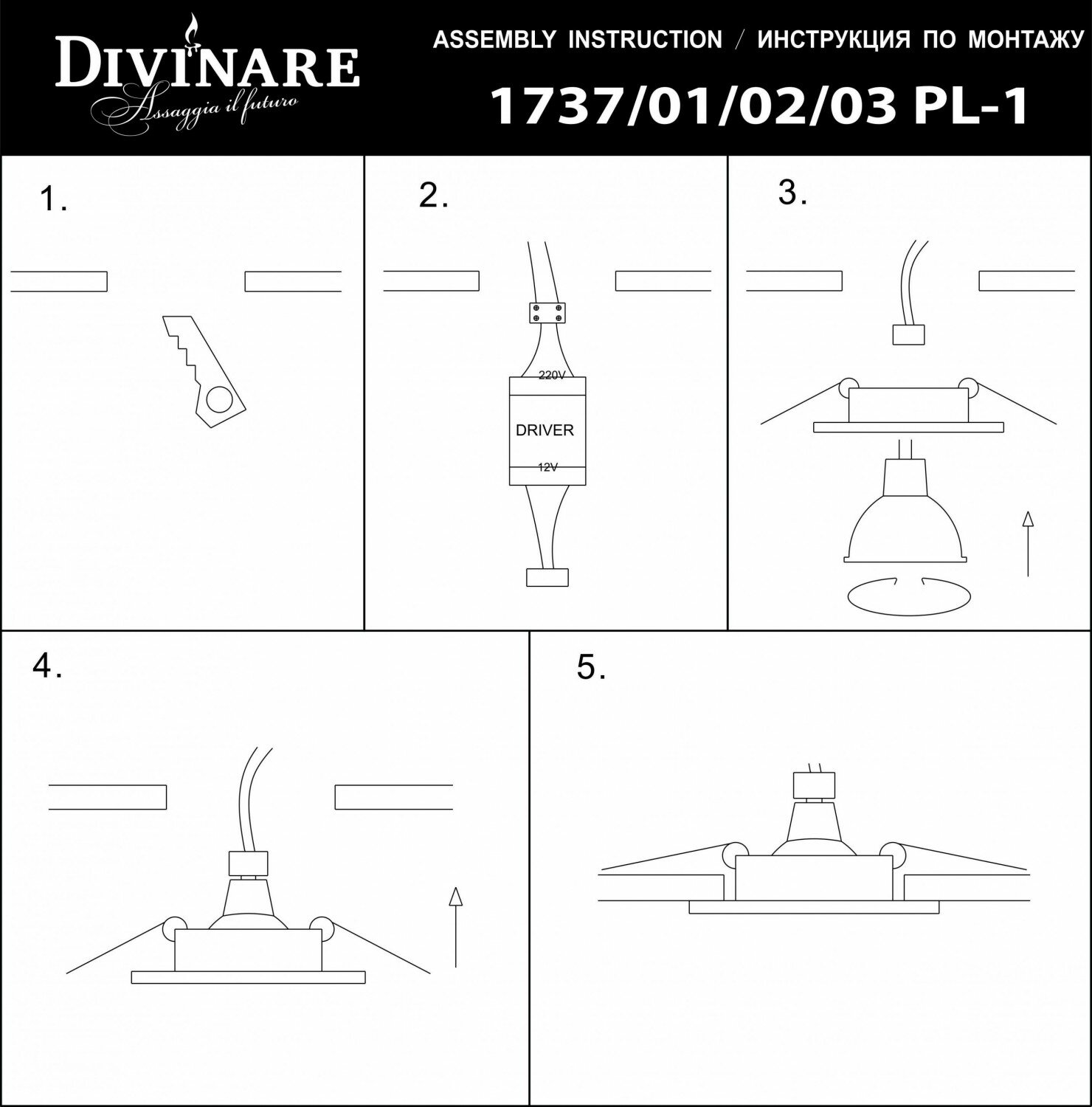 DIVINARE
Assaggia il futuro

ASSEMBLY INSTRUCTION / ИНСТРУКЦИЯ ПО МОНТАЖУ

1737/01/02/03 PL-1

1.

2.

220V
DRIVER
12V

3.

4.

5.