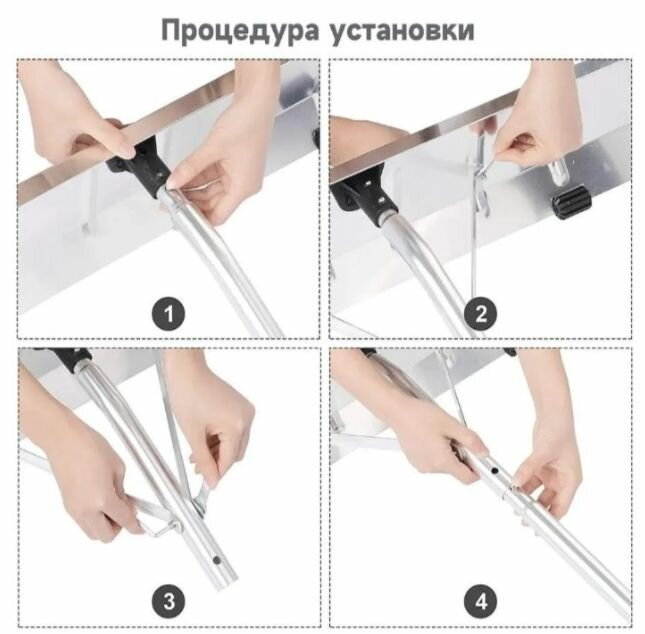 Процедура установки

1

2

3

4