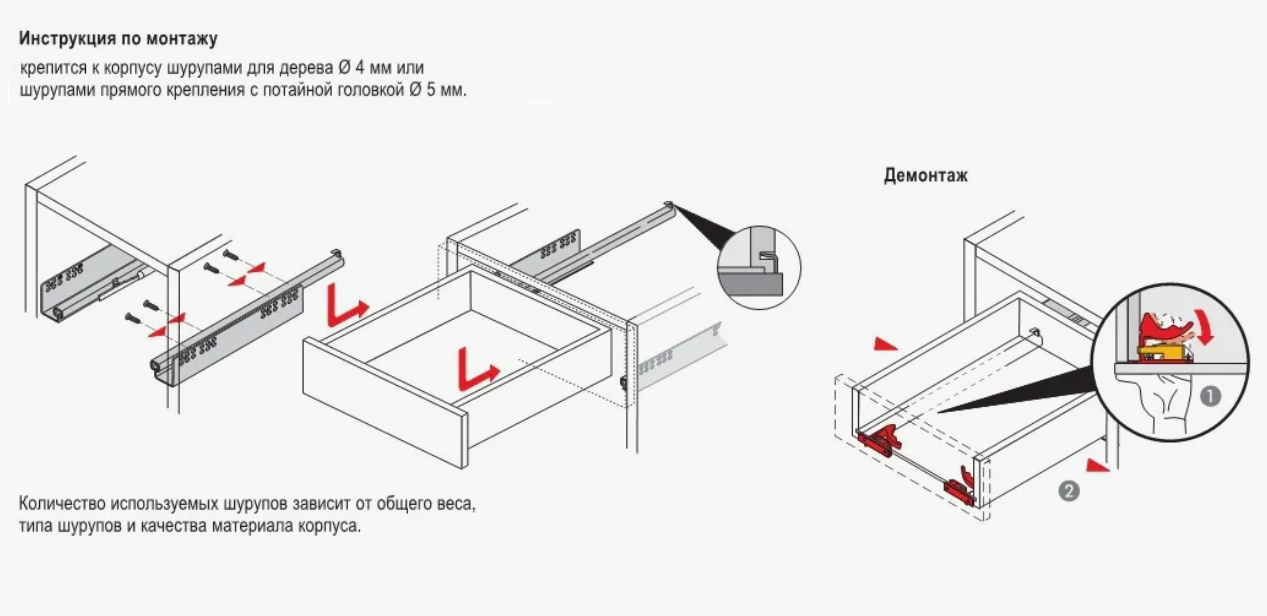 Инструкция по монтажу

крепится к корпусу шурупами для дерева Ø 4 мм или шурупами прямого крепления с потайной головкой Ø 5 мм.

Демонтаж

1

2

Количество используемых шурупов зависит от общего веса, типа шурупов и качества материала корпуса.