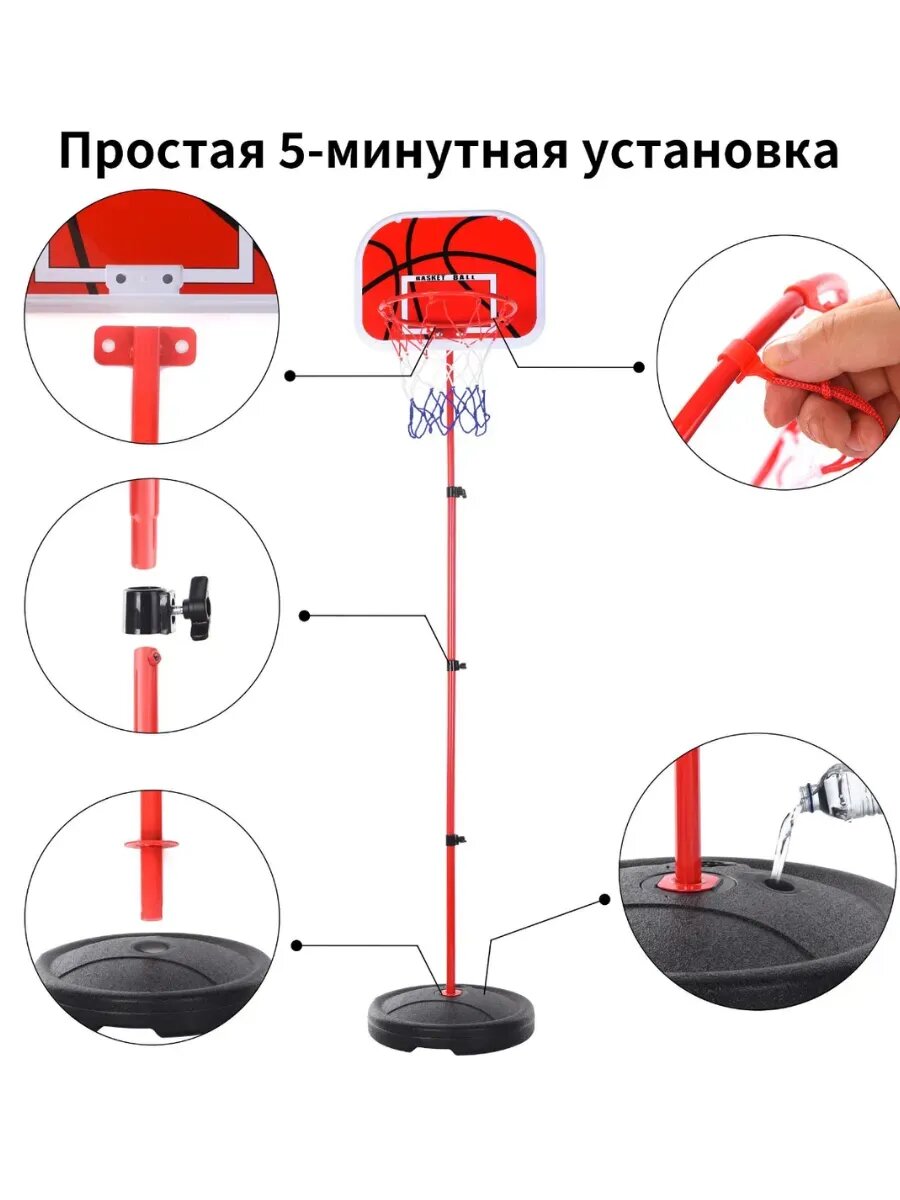 Простая 5-минутная установка

BASKET BALL