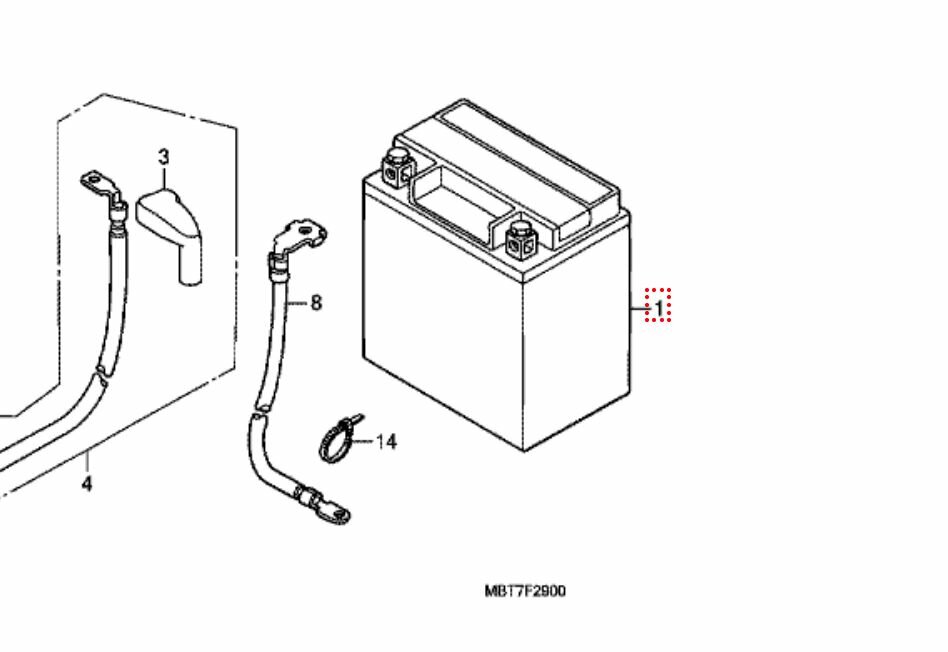 3
8
1
14
4
MBT7F2900