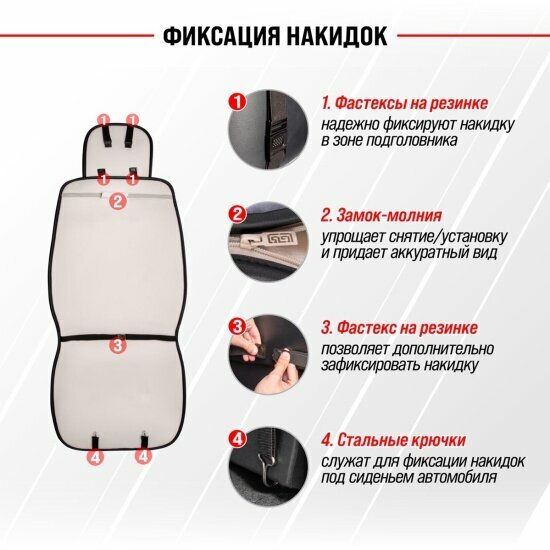 ФИКСАЦИЯ НАКИДОК

1 1
1 1
2
3
4 4

1

1. Фастексы на резинке
надежно фиксируют накидку в зоне подголовника

2

2. Замок-молния
упрощает снятие/установку и придает аккуратный вид

3

3. Фастекс на резинке
позволяет дополнительно зафиксировать накидку

4

4. Стальные крючки
служат для фиксации накидок под сиденьем автомобиля