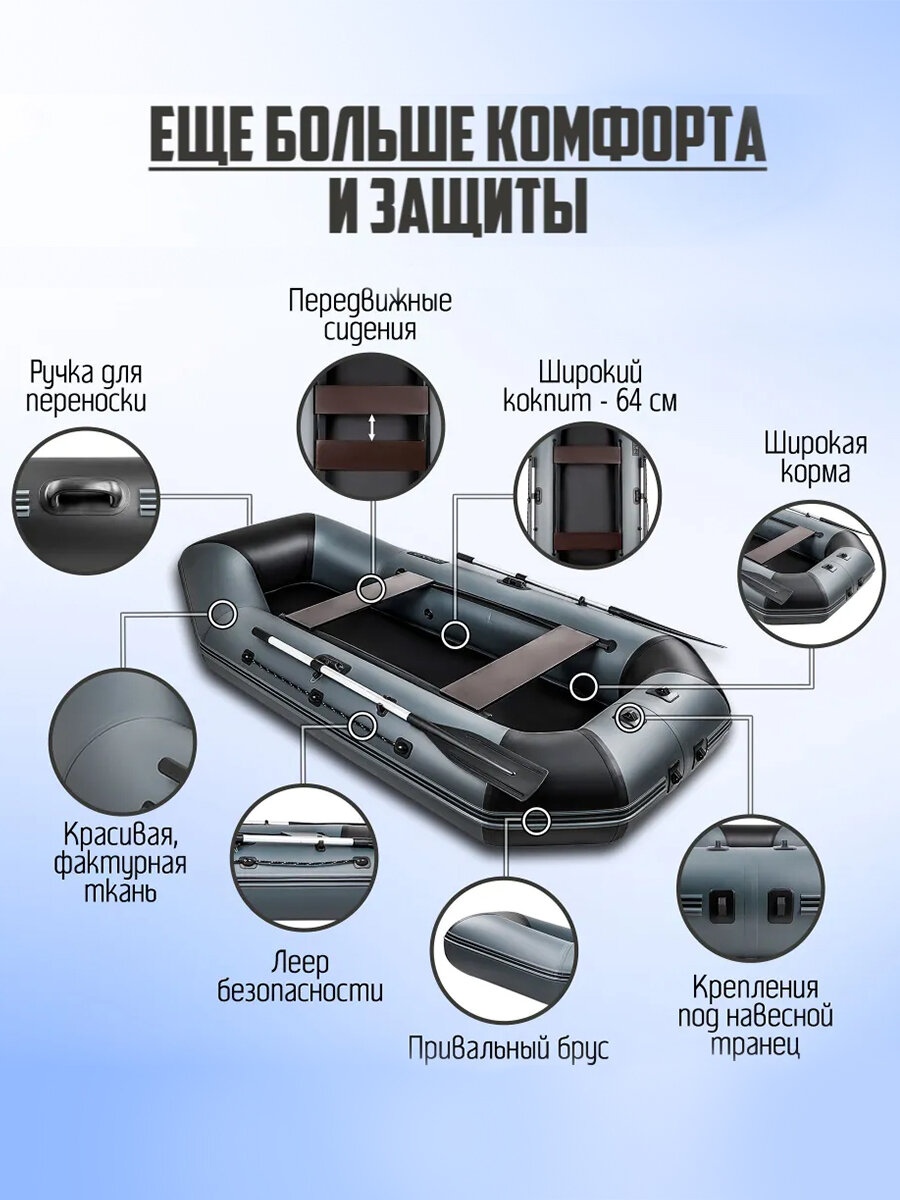 ЕЩЕ БОЛЬШЕ КОМФОРТА И ЗАЩИТЫ

Передвижные сидения

Ручка для переноски

Широкий кокпит - 64 см

Широкая корма

Красивая, фактурная ткань

Леер безопасности

Привальный брус

Крепления под навесной транец