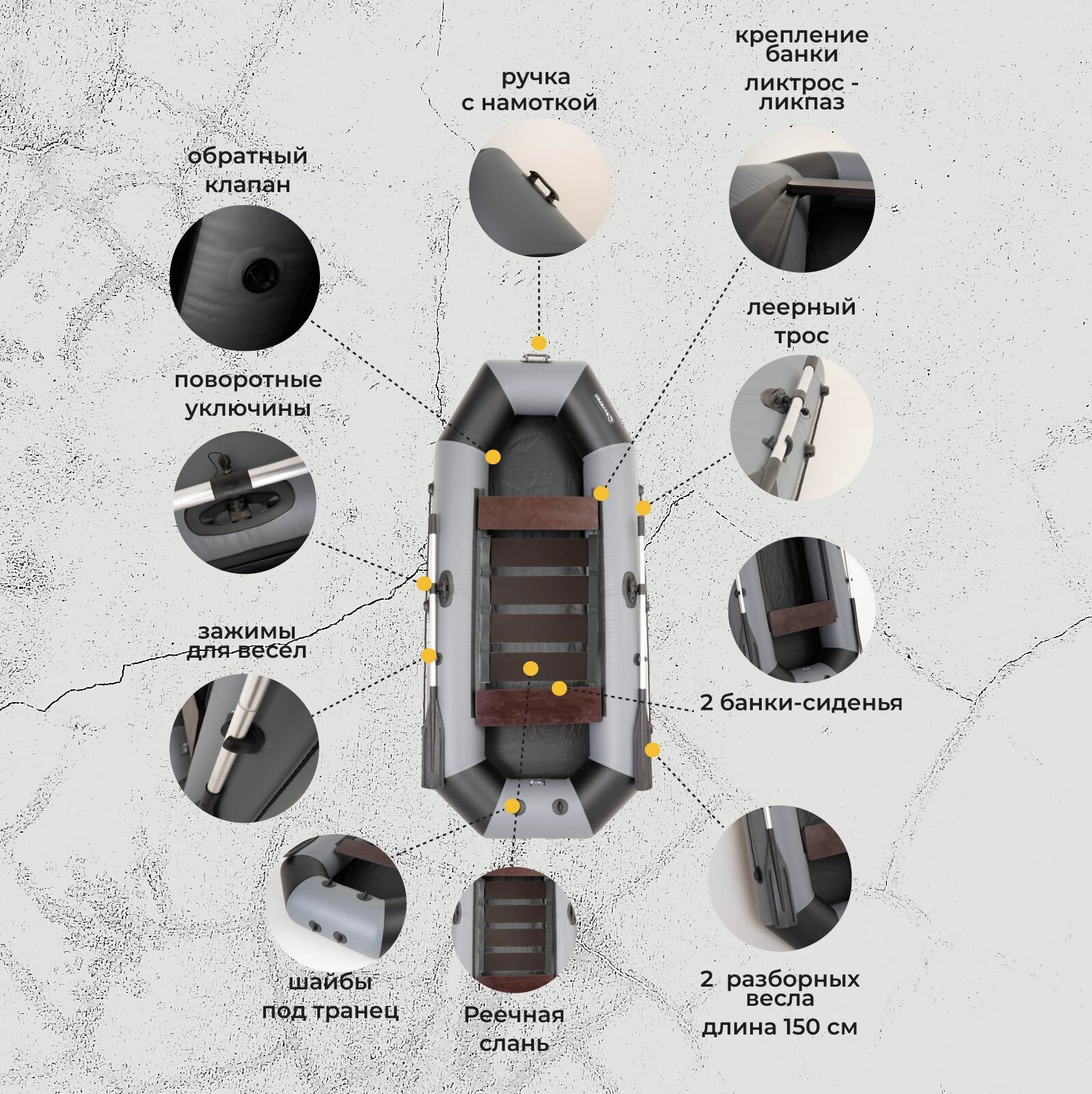 ручка с намоткой

крепление банки
ликтрос - ликпаз

обратный клапан

леерный трос

поворотные уключины

зажимы для весел

2 банки-сиденья

шайбы под транец

Реечная слань

2 разборных весла
длина 150 см