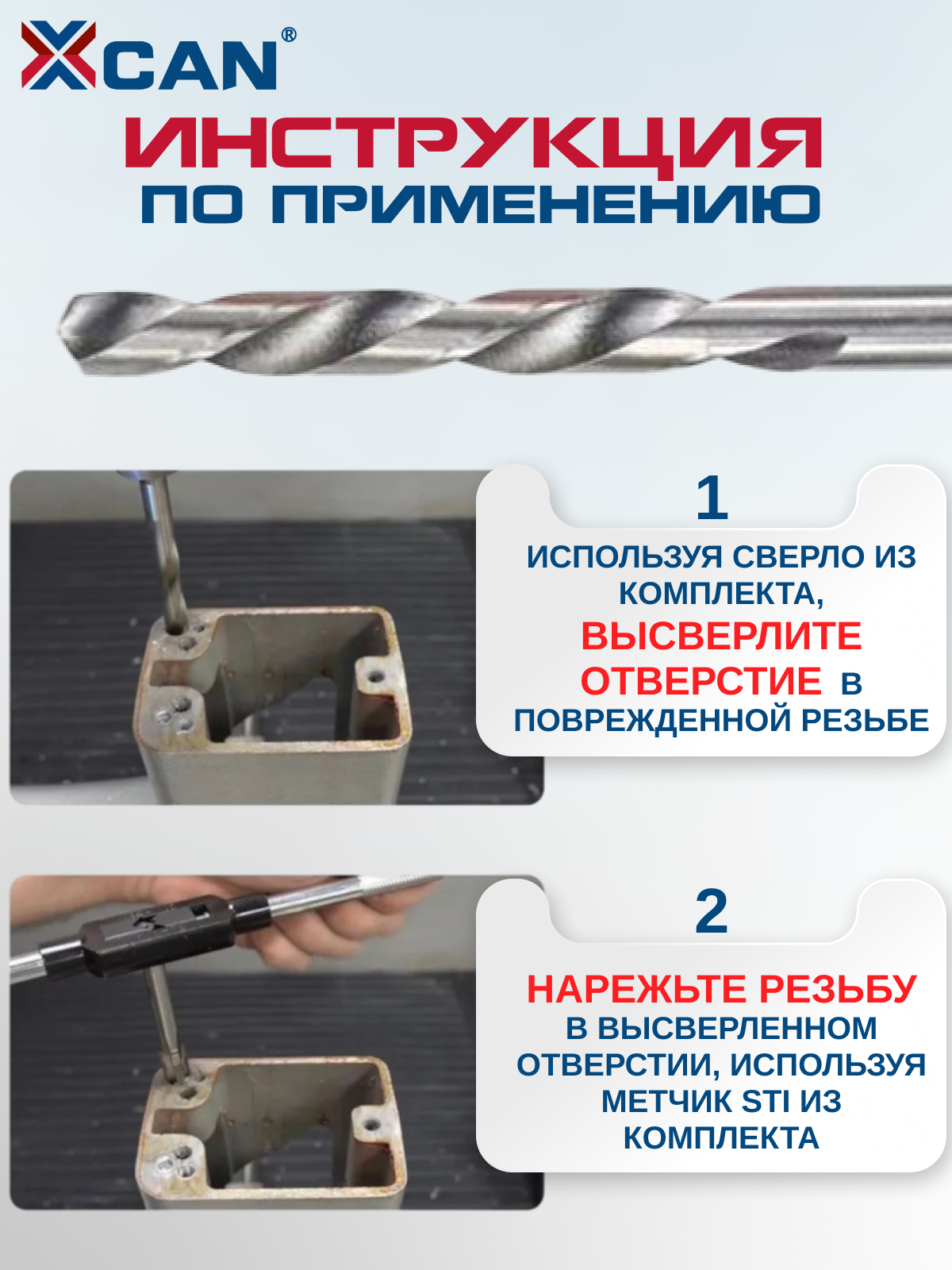 XCAN®

ИНСТРУКЦИЯ
ПО ПРИМЕНЕНИЮ

1

ИСПОЛЬЗУЯ СВЕРЛО ИЗ КОМПЛЕКТА, ВЫСВЕРЛИТЕ ОТВЕРСТИЕ В ПОВРЕЖДЕННОЙ РЕЗЬБЕ

2

НАРЕЖЬТЕ РЕЗЬБУ В ВЫСВЕРЛЕННОМ ОТВЕРСТИИ, ИСПОЛЬЗУЯ МЕТЧИК STI ИЗ КОМПЛЕКТА