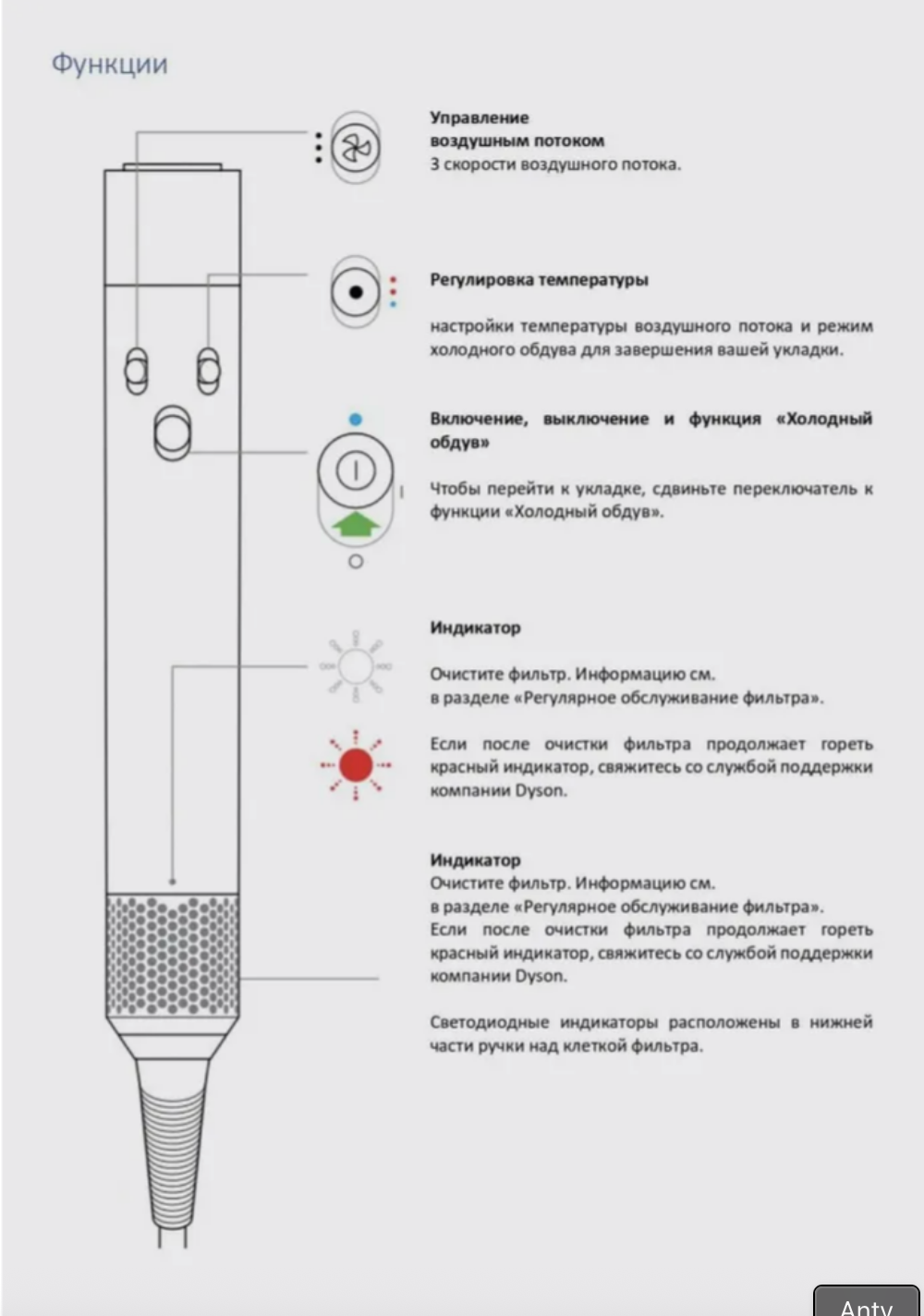 Функции

Управление воздушным потоком
3 скорости воздушного потока.

Регулировка температуры

настройки температуры воздушного потока и режим холодного обдува для завершения вашей укладки.

Включение, выключение и функция «Холодный обдув»

Чтобы перейти к укладке, сдвиньте переключатель к функции «Холодный обдув».

Индикатор

Очистите фильтр. Информацию см.
в разделе «Регулярное обслуживание фильтра».

Если после очистки фильтра продолжает гореть красный индикатор, свяжитесь со службой поддержки компании Dyson.

Индикатор
Очистите фильтр. Информацию см.
в разделе «Регулярное обслуживание фильтра».
Если после очистки фильтра продолжает гореть красный индикатор, свяжитесь со службой поддержки компании Dyson.

Светодиодные индикаторы расположены в нижней части ручки над клеткой фильтра.

Anty