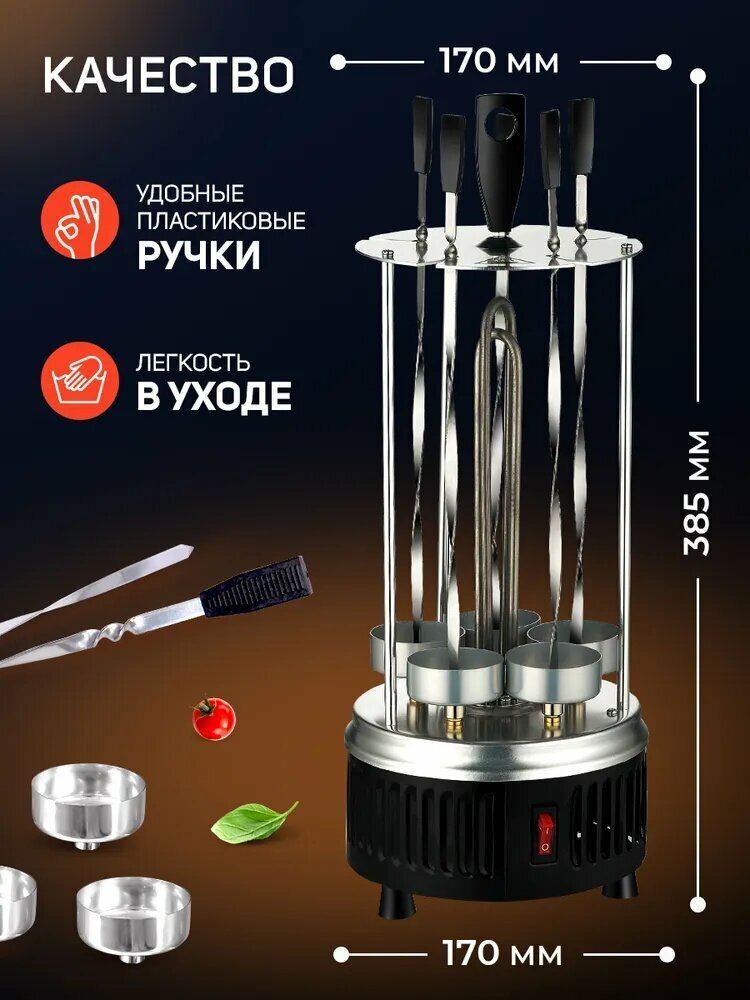 КАЧЕСТВО

170 мм

УДОБНЫЕ ПЛАСТИКОВЫЕ
РУЧКИ

ЛЕГКОСТЬ
В УХОДЕ

385 мм

170 мм