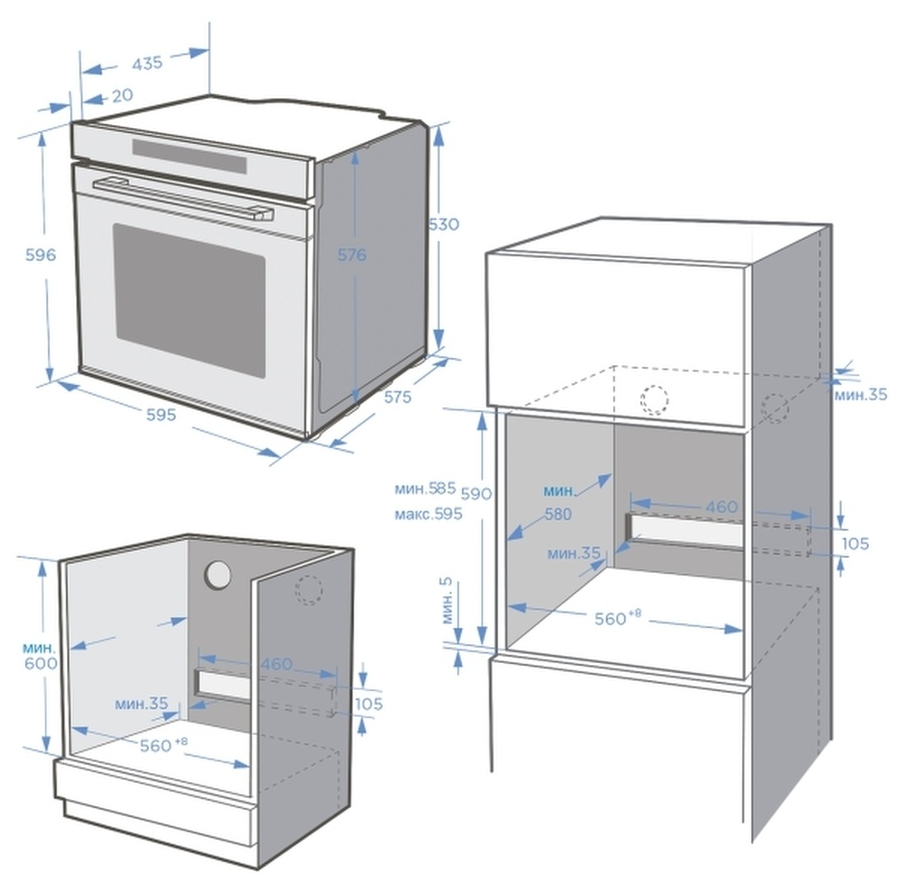 435
20
596
576
530
595
575
мин.35
мин.585
макс.595
590
мин.
580
460
105
мин.35
мин. 5
$560^{+8}$
мин.
600
460
мин.35
105
$560^{+8}$