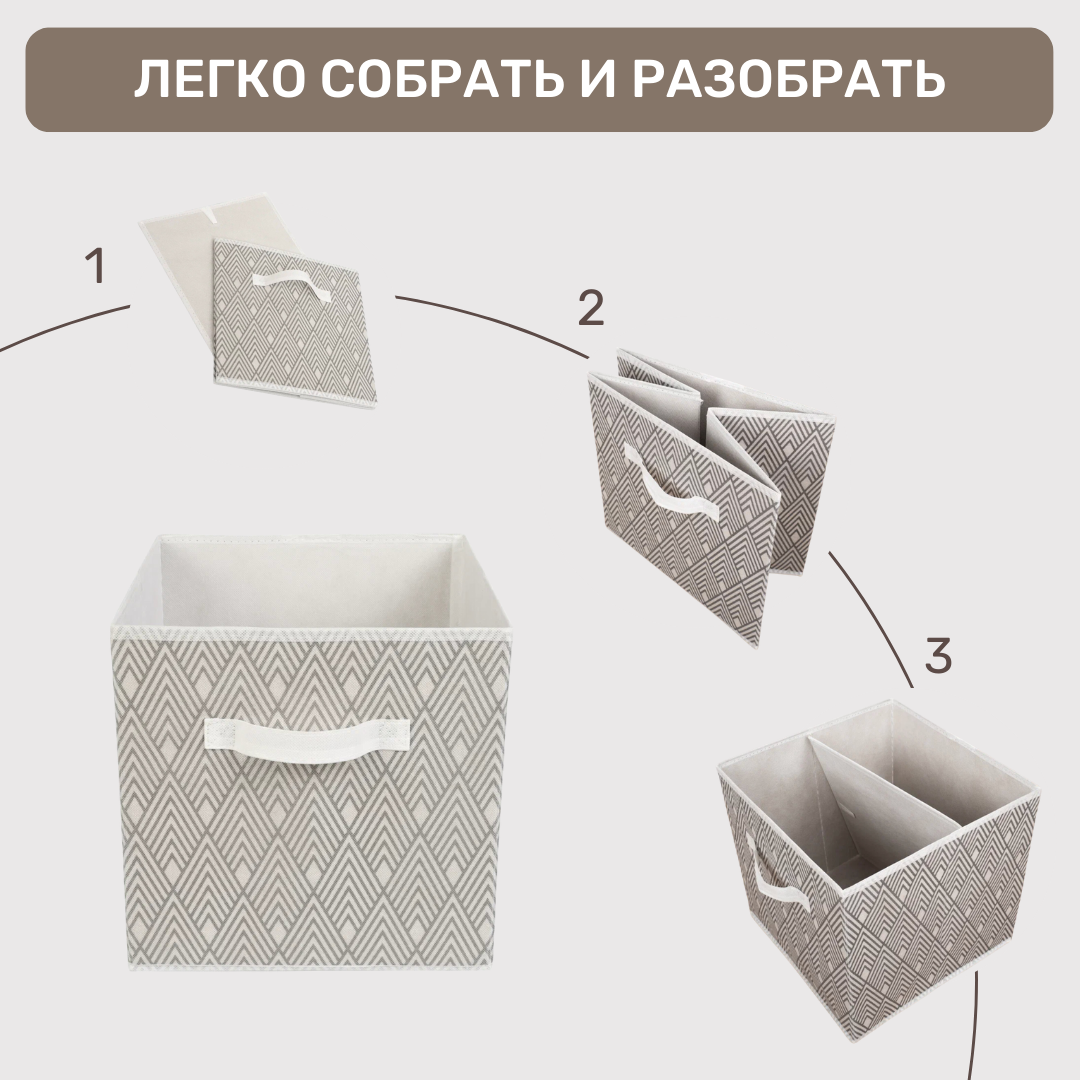 ЛЕГКО СОБРАТЬ И РАЗОБРАТЬ

1

2

3