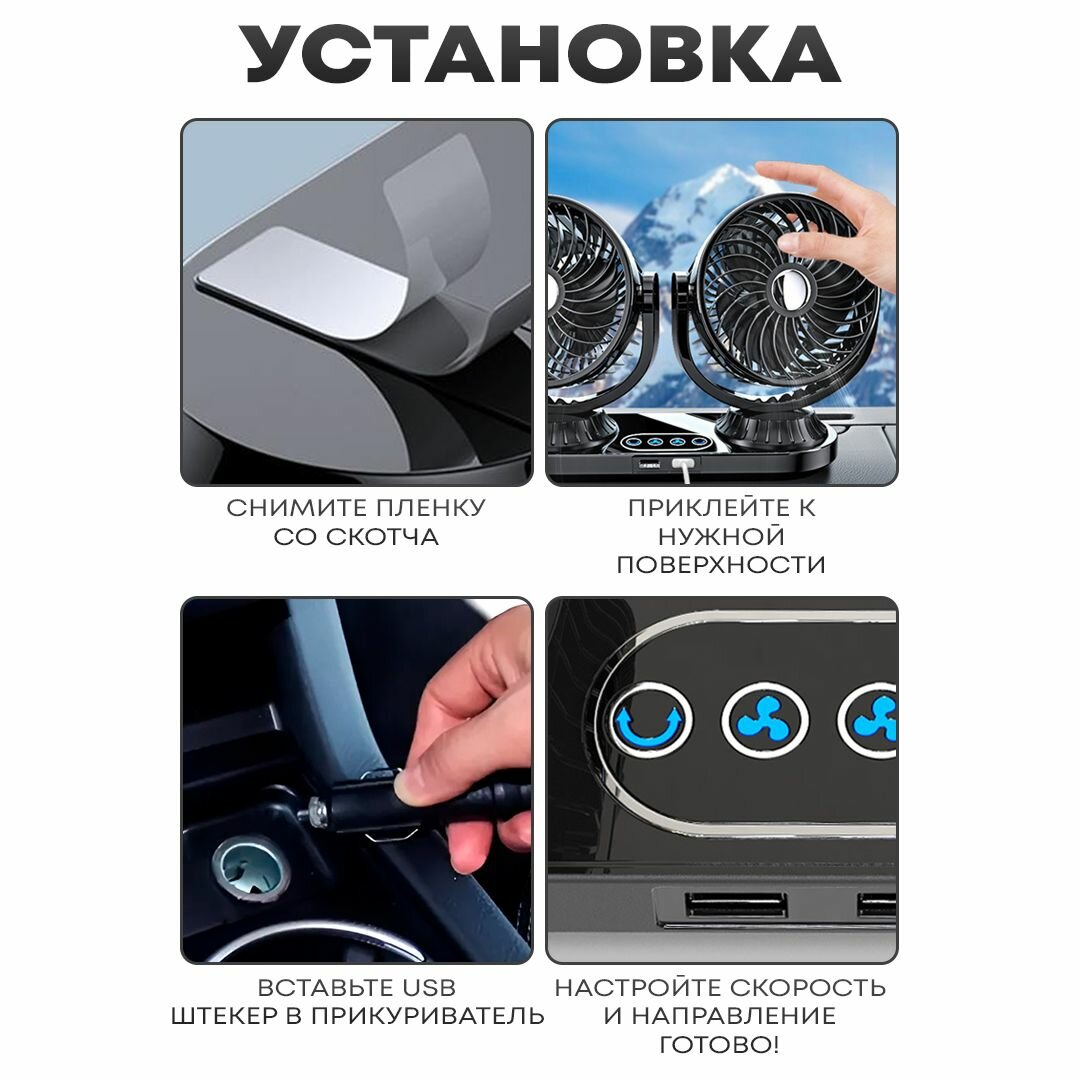 УСТАНОВКА

СНИМИТЕ ПЛЕНКУ СО СКОТЧА

ПРИКЛЕЙТЕ К НУЖНОЙ ПОВЕРХНОСТИ

ВСТАВЬТЕ USB ШТЕКЕР В ПРИКУРИВАТЕЛЬ

НАСТРОЙТЕ СКОРОСТЬ И НАПРАВЛЕНИЕ ГОТОВО!