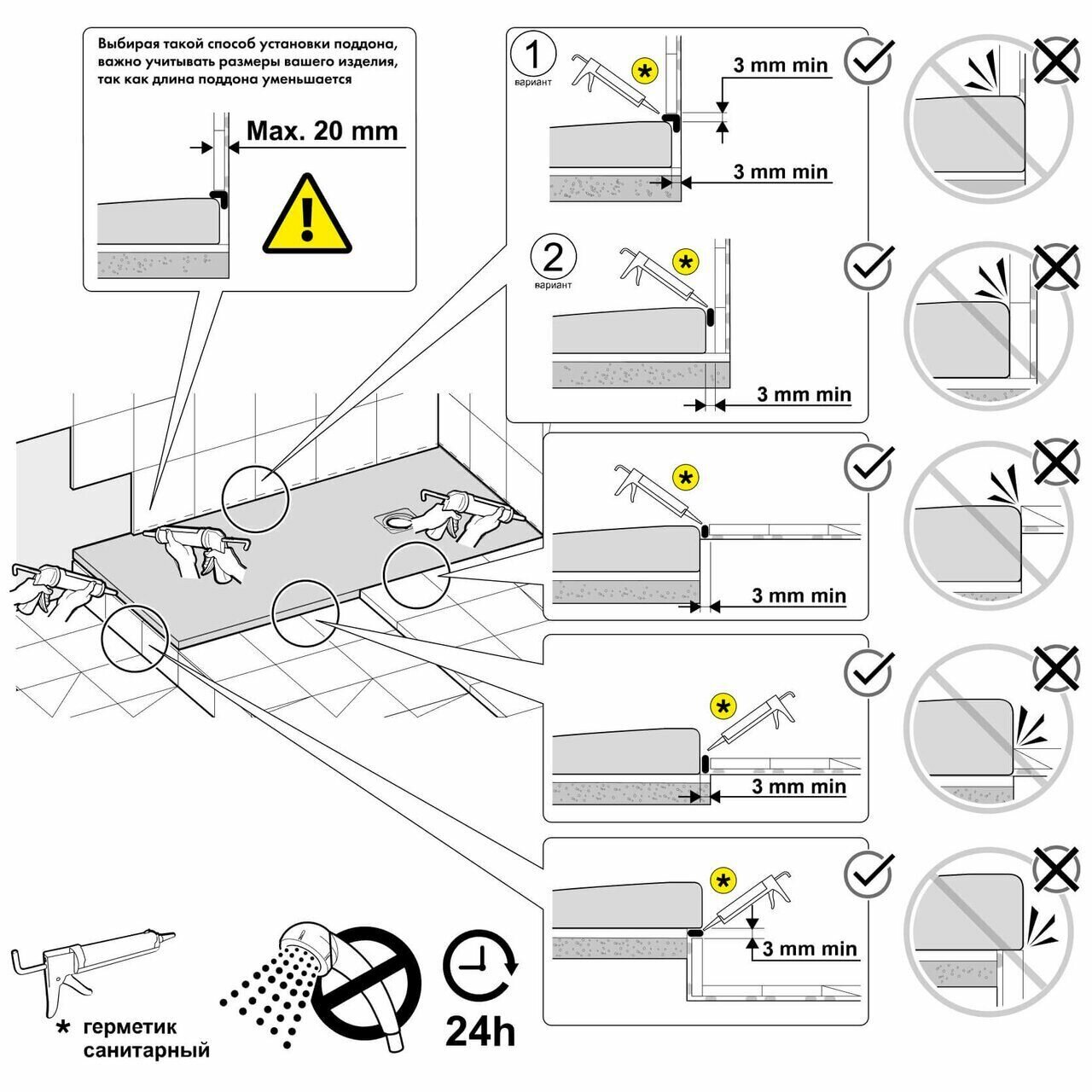 Выбирая такой способ установки поддона, важно учитывать размеры вашего изделия, так как длина поддона уменьшается

Max. 20 mm

1
вариант

*

3 mm min

3 mm min

2
вариант

*

3 mm min

*

3 mm min

*

3 mm min

*

3 mm min

* герметик санитарный

24h