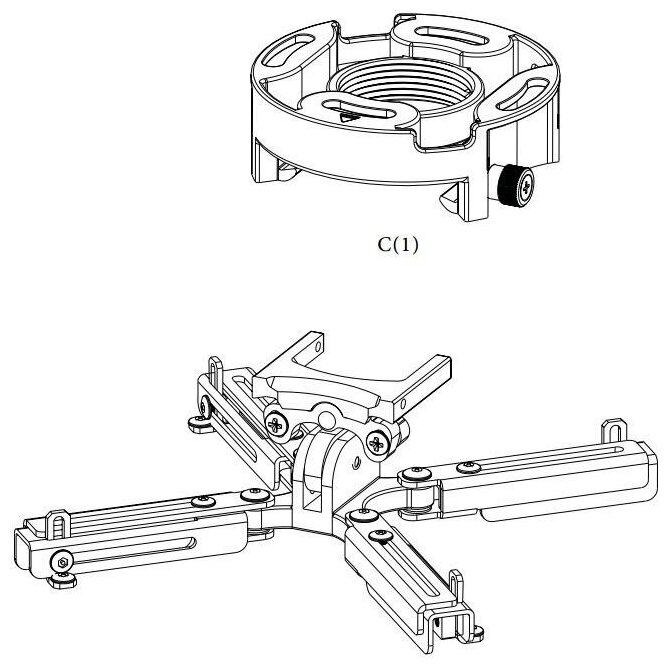 C(1)