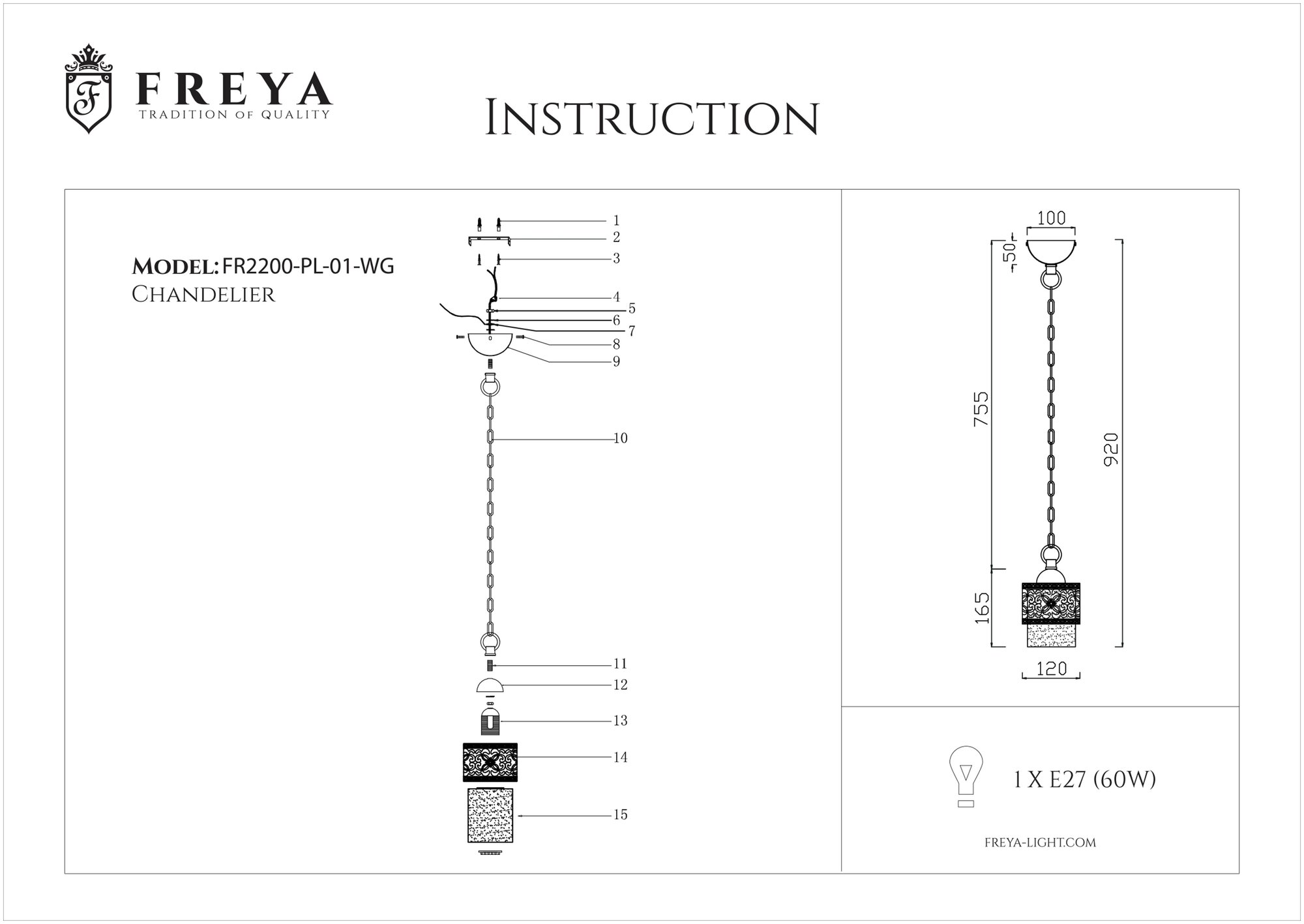 F

FREYA
TRADITION OF QUALITY

INSTRUCTION

MODEL: FR2200-PL-01-WG
CHANDELIER

1
2
3
4
5
6
7
8
9
10
11
12
13
14
15

100
50
755
920
165
120

1 X E27 (60W)

FREYA-LIGHT.COM