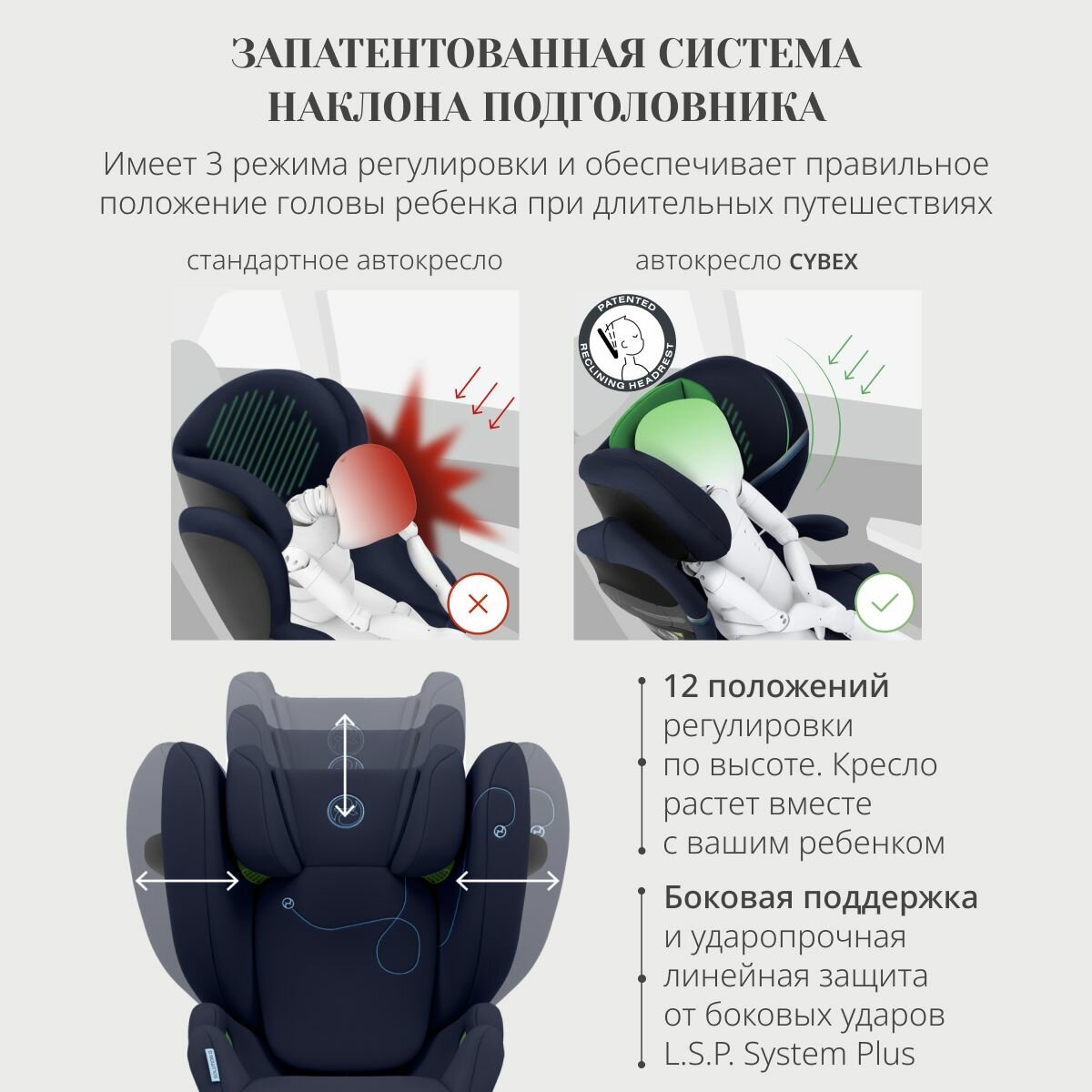 ЗАПАТЕНТОВАННАЯ СИСТЕМА НАКЛОНА ПОДГОЛОВНИКА

Имеет 3 режима регулировки и обеспечивает правильное положение головы ребенка при длительных путешествиях

стандартное автокресло

автокресло CYBEX

PATENTED RECLINING HEADREST

12 положений регулировки по высоте. Кресло растет вместе с вашим ребенком

Боковая поддержка и ударопрочная линейная защита от боковых ударов L.S.P. System Plus