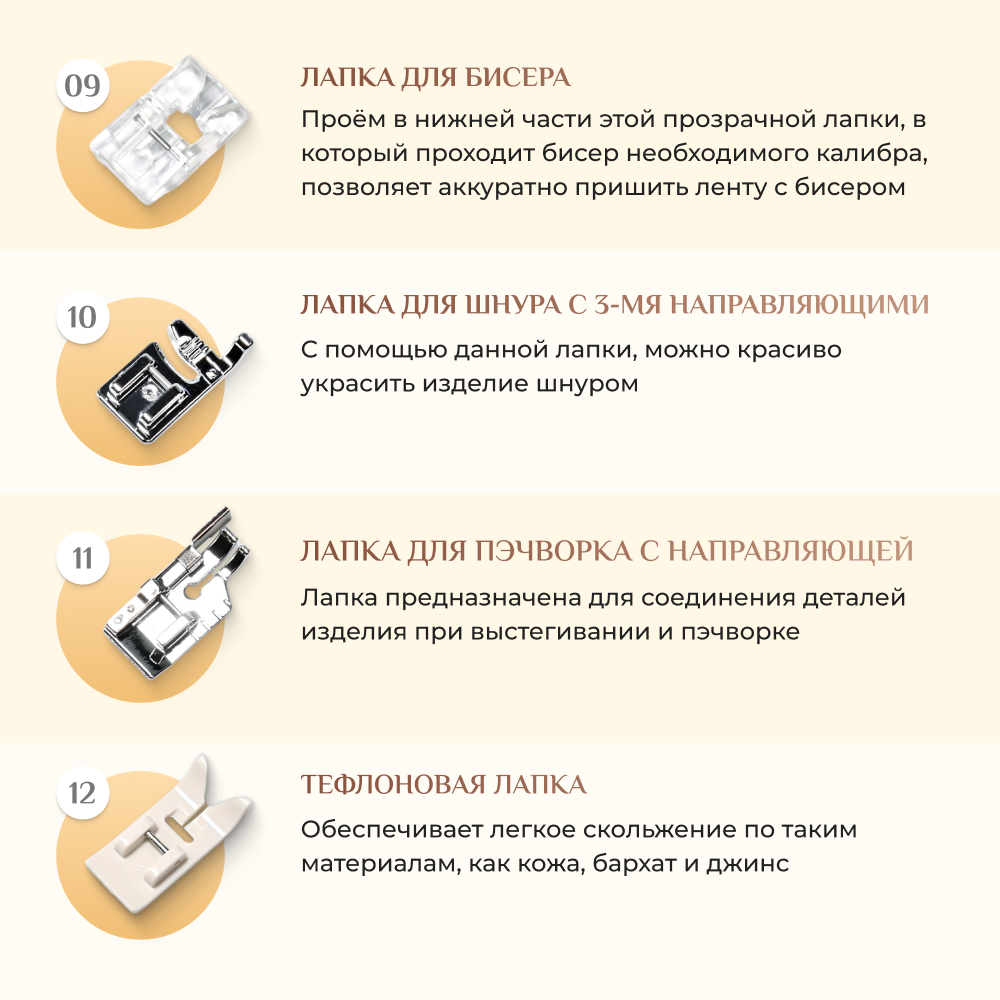 09

ЛАПКА ДЛЯ БИСЕРА

Проём в нижней части этой прозрачной лапки, в который проходит бисер необходимого калибра, позволяет аккуратно пришить ленту с бисером

10

ЛАПКА ДЛЯ ШНУРА С 3-МЯ НАПРАВЛЯЮЩИМИ

С помощью данной лапки, можно красиво украсить изделие шнуром

11

ЛАПКА ДЛЯ ПЭЧВОРКА С НАПРАВЛЯЮЩЕЙ

Лапка предназначена для соединения деталей изделия при выстегивании и пэчворке

12

ТЕФЛОНОВАЯ ЛАПКА

Обеспечивает легкое скольжение по таким материалам, как кожа, бархат и джинс