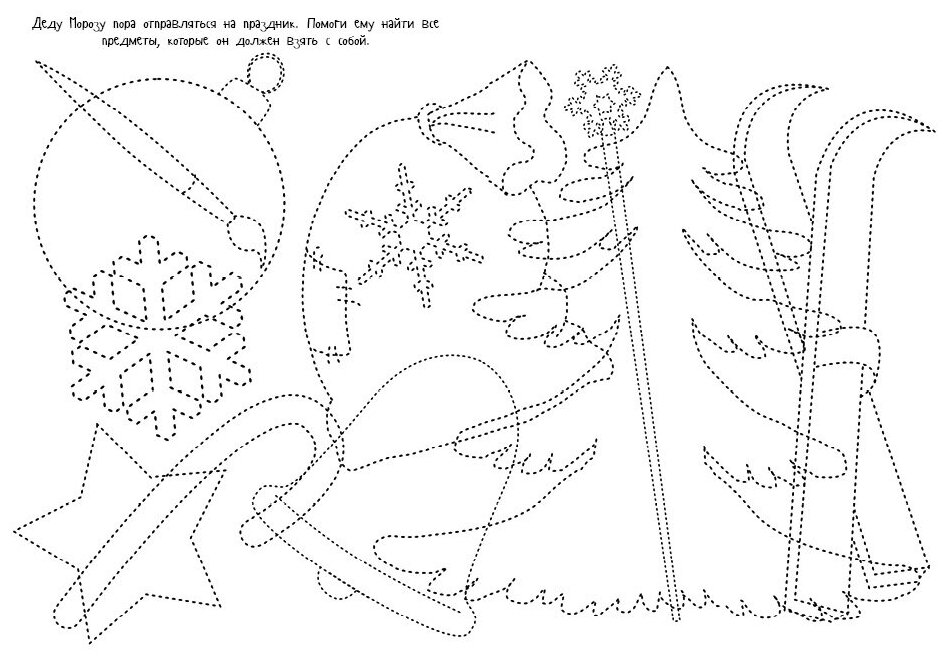 Деду Морозу пора отправляться на праздник. Помоги ему найти все предметы, которые он должен взять с собой.