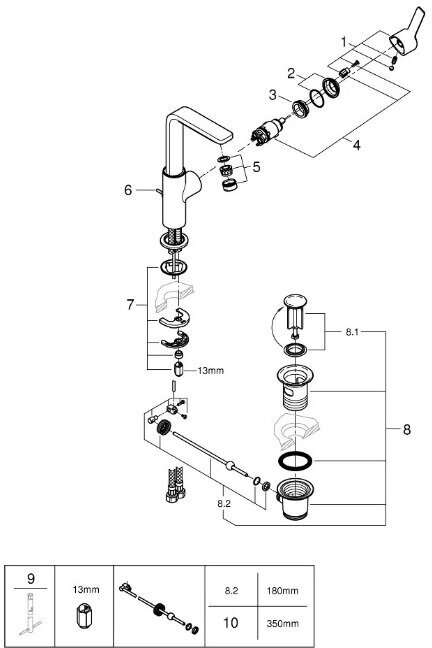 1
2
3
4
5
6
7
13mm
8.1
8
8.2

| 9 | 13mm | | 8.2 | 180mm |
|---|---|---|---|---|
| | | | 10 | 350mm |