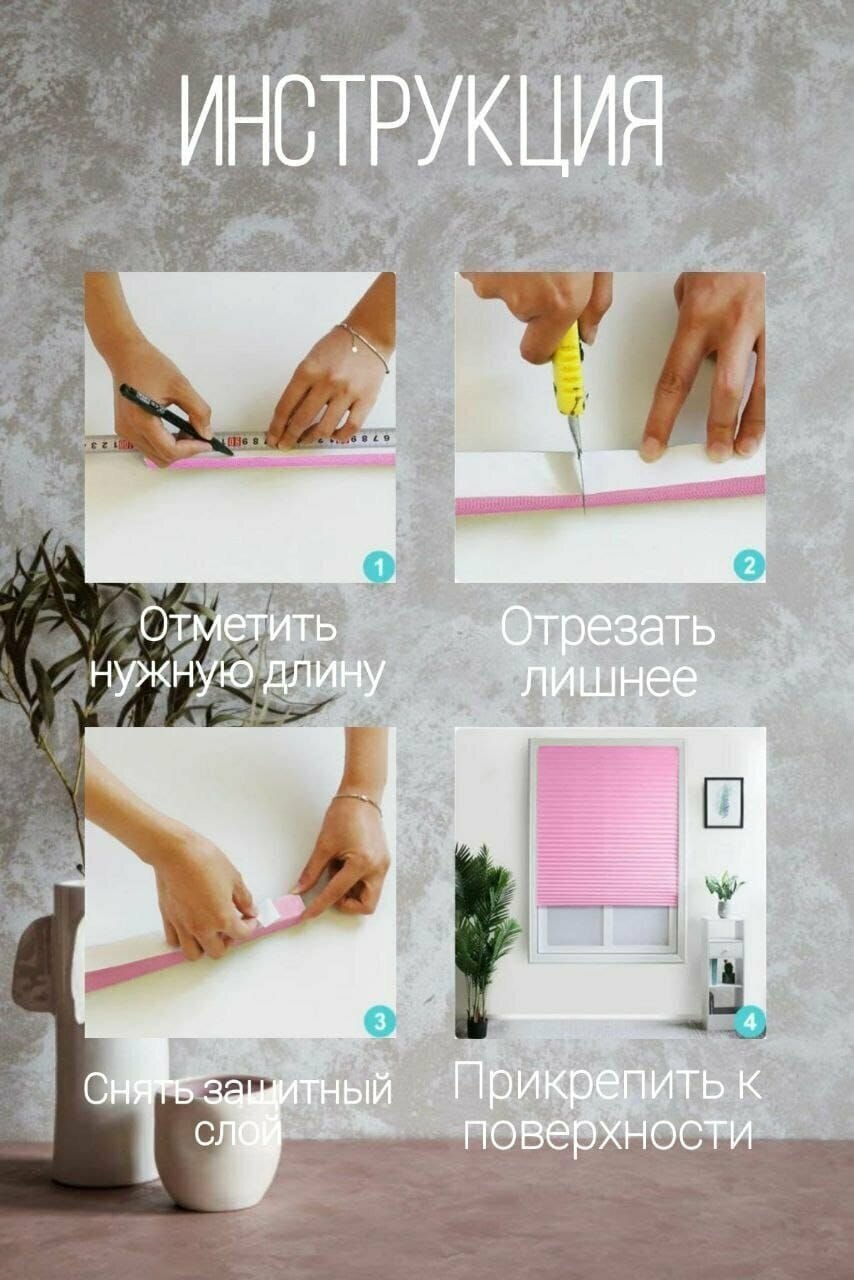 ИНСТРУКЦИЯ

1

Отметить нужную длину

2

Отрезать лишнее

3

Снять защитный слой

4

Прикрепить к поверхности