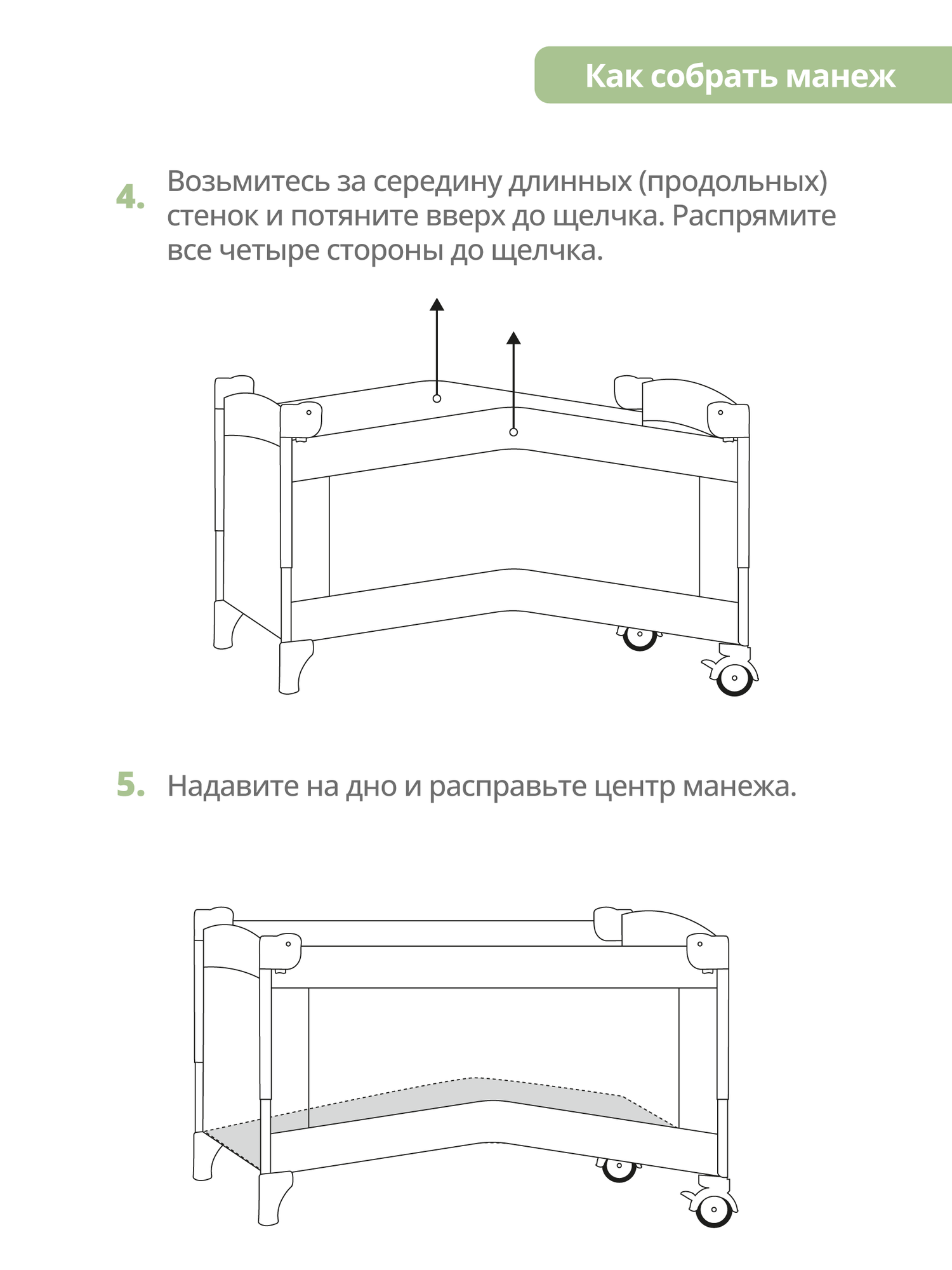 Как собрать манеж

4. Возьмитесь за середину длинных (продольных) стенок и потяните вверх до щелчка. Распрямите все четыре стороны до щелчка.

5. Надавите на дно и расправьте центр манежа.