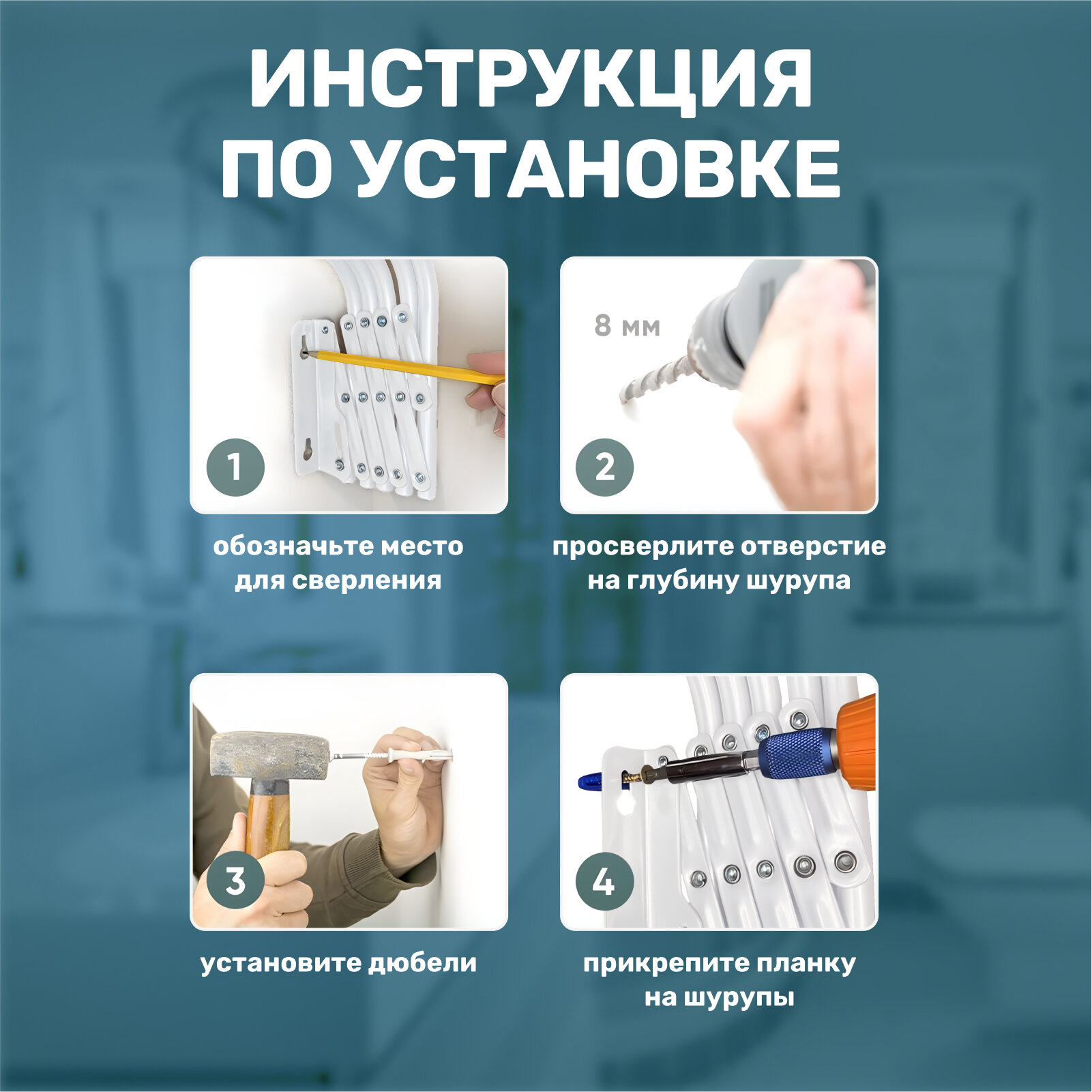 ИНСТРУКЦИЯ ПО УСТАНОВКЕ

1

обозначьте место для сверления

8 мм

2

просверлите отверстие на глубину шурупа

3

установите дюбели

4

прикрепите планку на шурупы