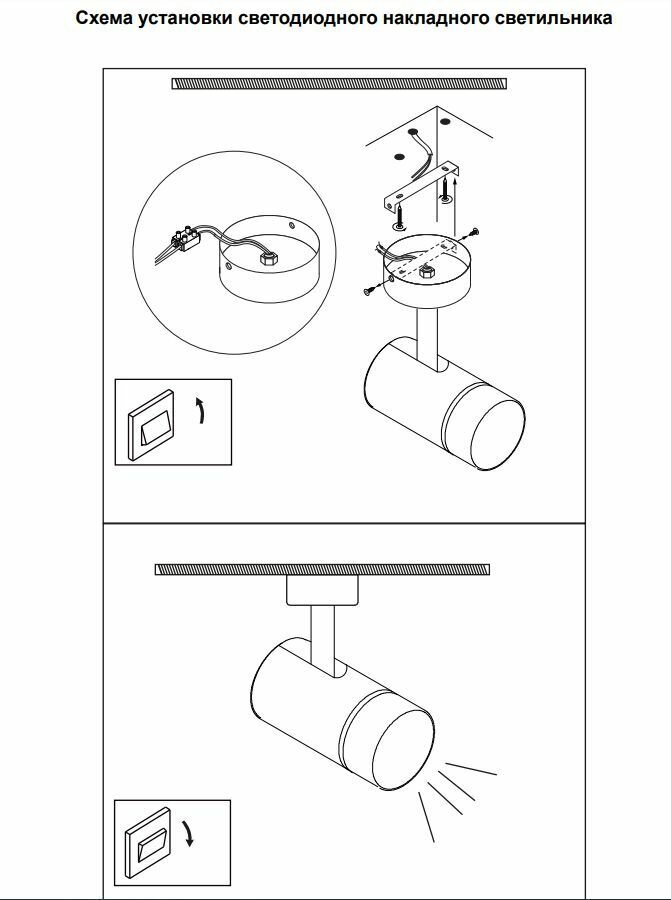 Схема установки светодиодного накладного светильника