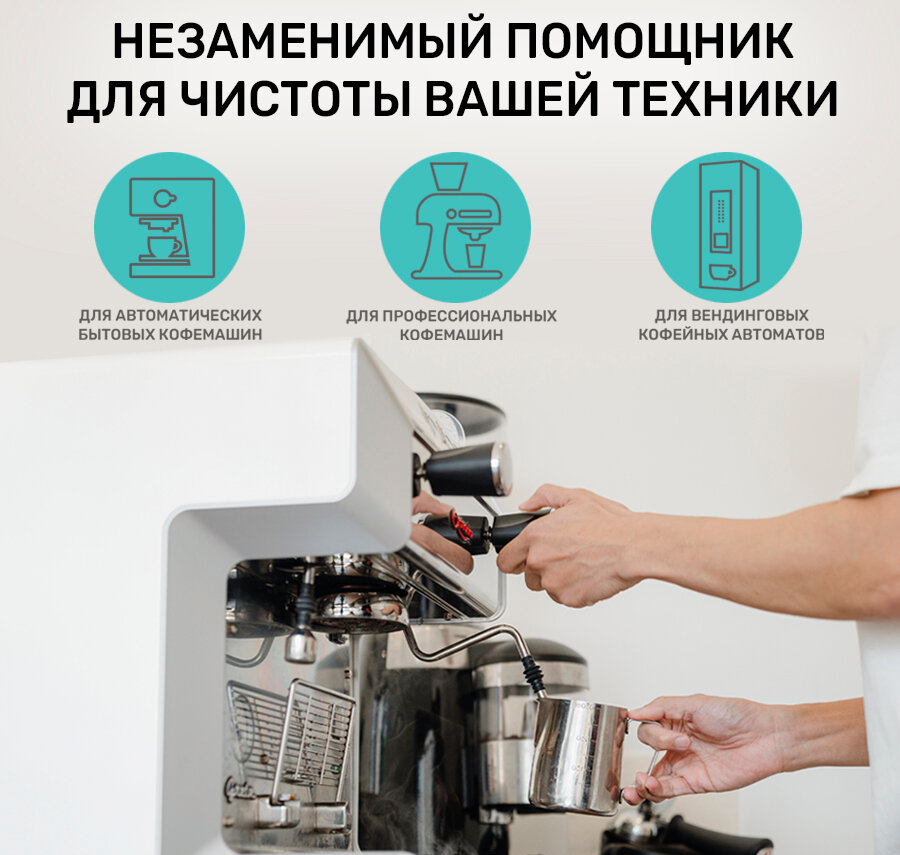 НЕЗАМЕНИМЫЙ ПОМОЩНИК ДЛЯ ЧИСТОТЫ ВАШЕЙ ТЕХНИКИ

ДЛЯ АВТОМАТИЧЕСКИХ БЫТОВЫХ КОФЕМАШИН

ДЛЯ ПРОФЕССИОНАЛЬНЫХ КОФЕМАШИН

ДЛЯ ВЕНДИНГОВЫХ КОФЕЙНЫХ АВТОМАТОВ