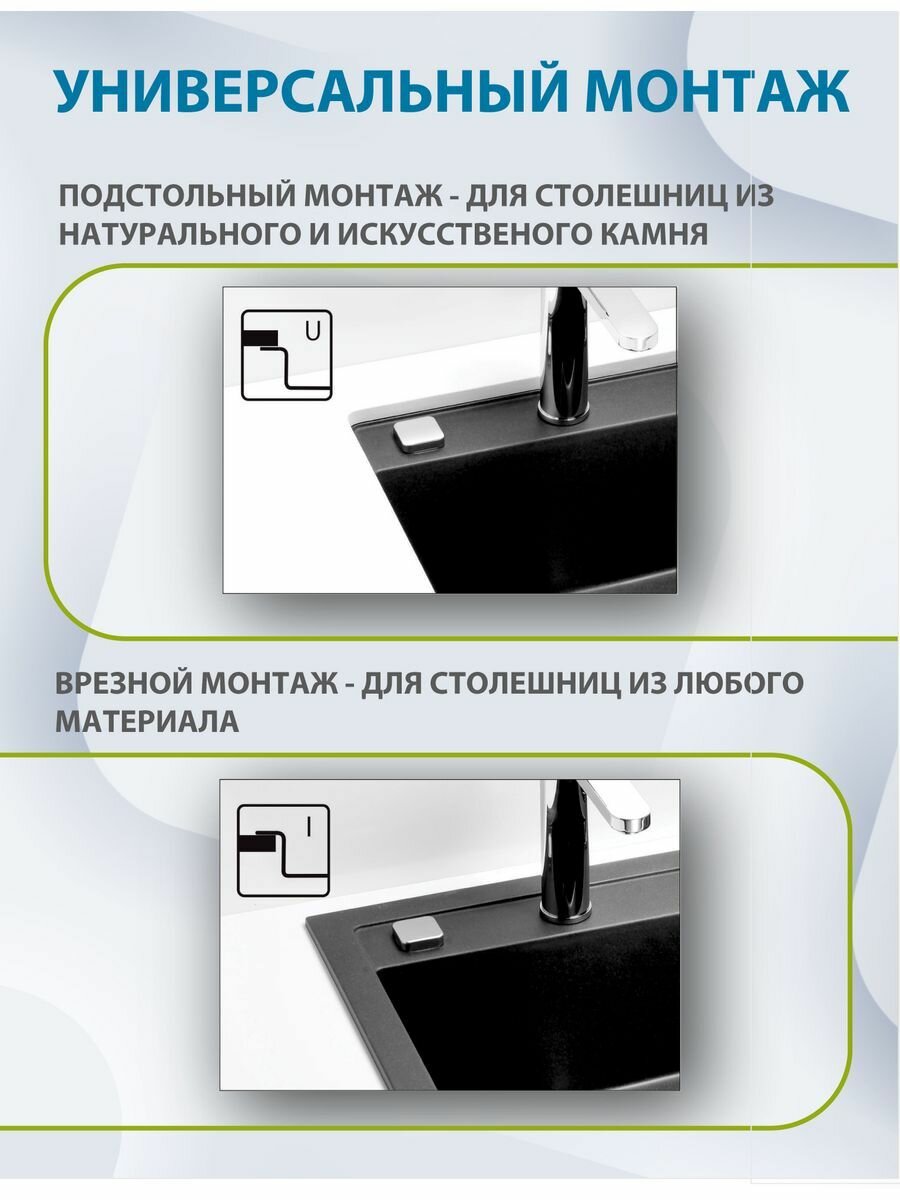 УНИВЕРСАЛЬНЫЙ МОНТАЖ

ПОДСТОЛЬНЫЙ МОНТАЖ - ДЛЯ СТОЛЕШНИЦ ИЗ НАТУРАЛЬНОГО И ИСКУССТВЕНОГО КАМНЯ

U

ВРЕЗНОЙ МОНТАЖ - ДЛЯ СТОЛЕШНИЦ ИЗ ЛЮБОГО МАТЕРИАЛА

I