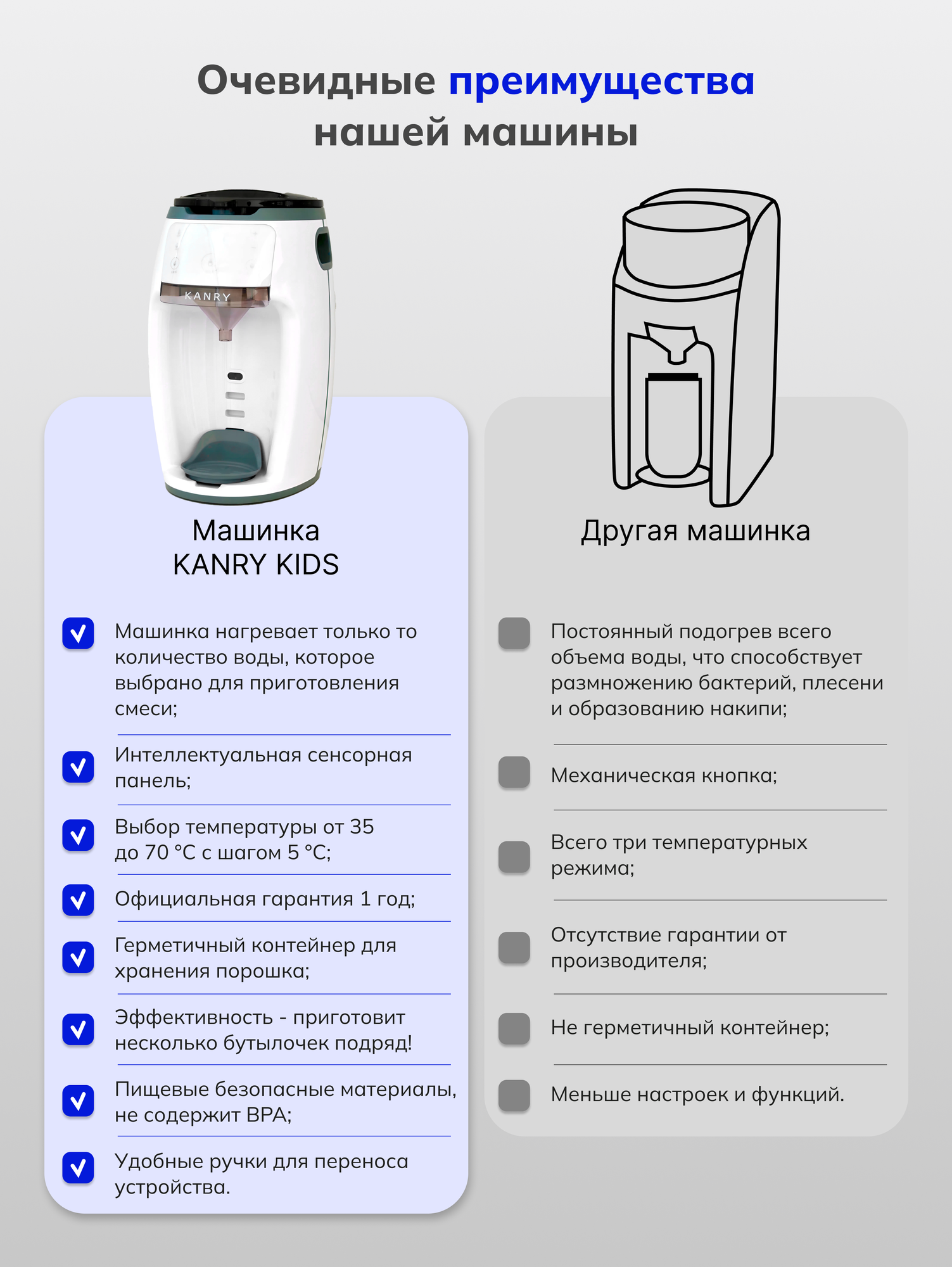 Очевидные преимущества нашей машины

KANRY

Машинка
KANRY KIDS

Машинка нагревает только то количество воды, которое выбрано для приготовления смеси;

Интеллектуальная сенсорная панель;

Выбор температуры от 35 до 70 °C с шагом 5 °C;

Официальная гарантия 1 год;

Герметичный контейнер для хранения порошка;

Эффективность - приготовит несколько бутылочек подряд!

Пищевые безопасные материалы, не содержит BPA;

Удобные ручки для переноса устройства.

Другая машинка

Постоянный подогрев всего объема воды, что способствует размножению бактерий, плесени и образованию накипи;

Механическая кнопка;

Всего три температурных режима;

Отсутствие гарантии от производителя;

Не герметичный контейнер;

Меньше настроек и функций.