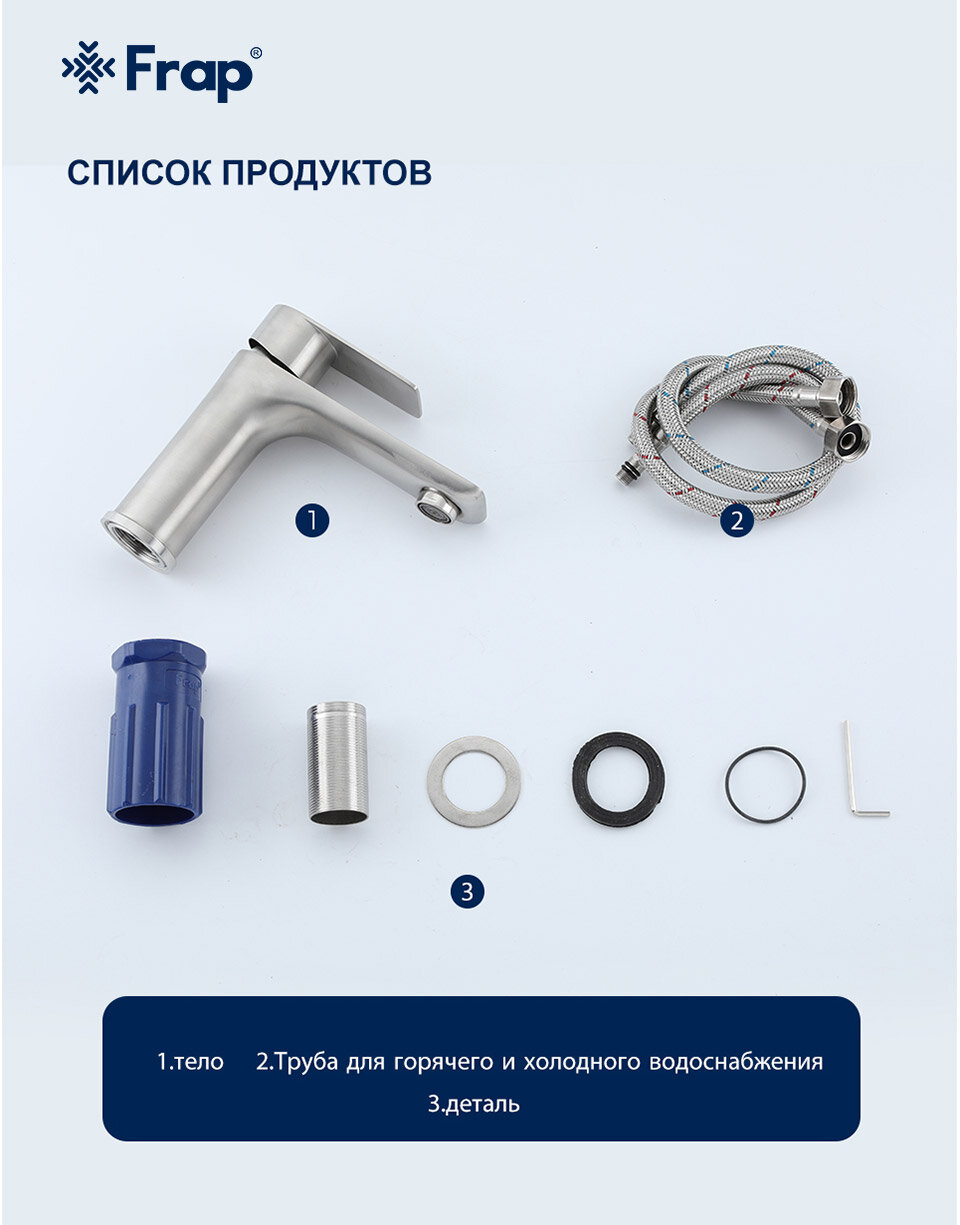 Frap®

СПИСОК ПРОДУКТОВ

1

2

3

1.тело 2.Труба для горячего и холодного водоснабжения 3.деталь