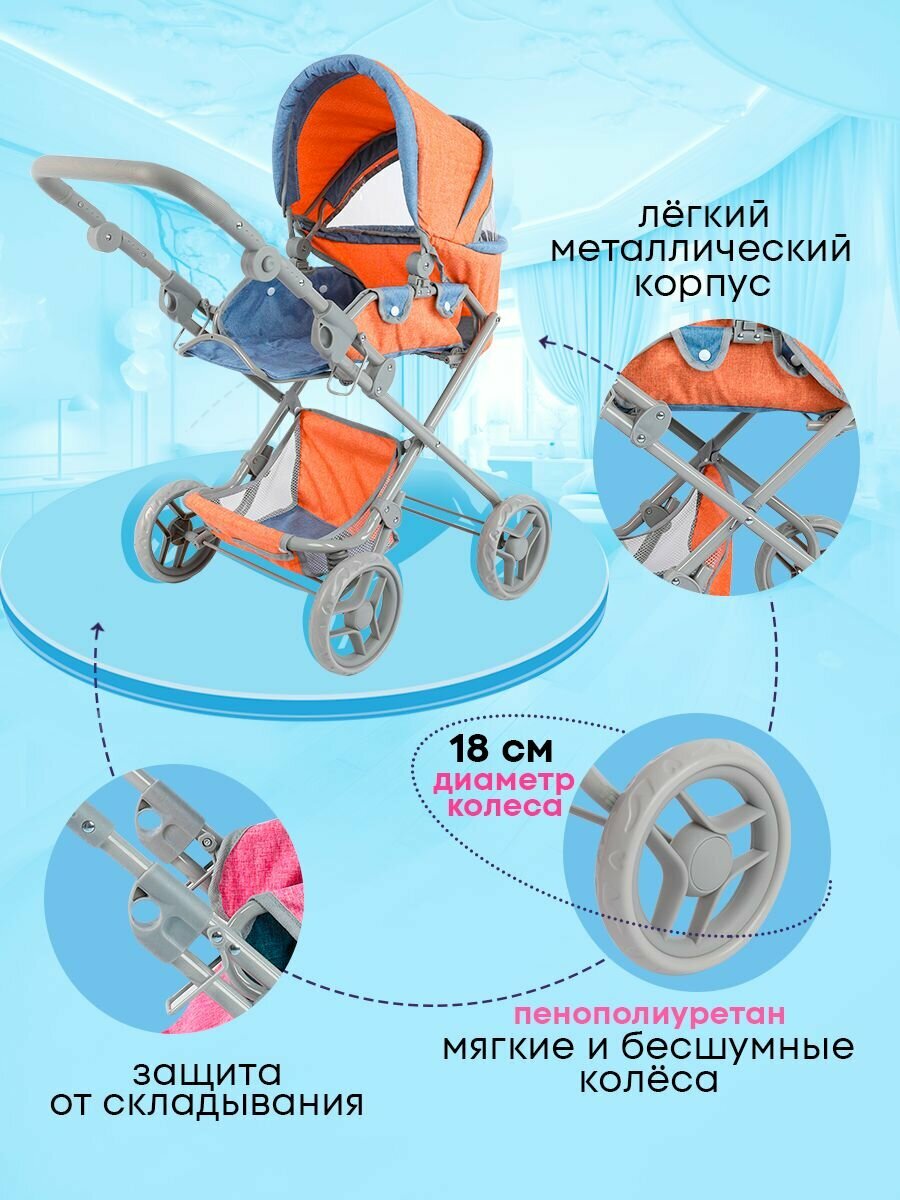 лёгкий металлический корпус

18 см
диаметр колеса

пенополиуретан
мягкие и бесшумные колёса

защита от складывания