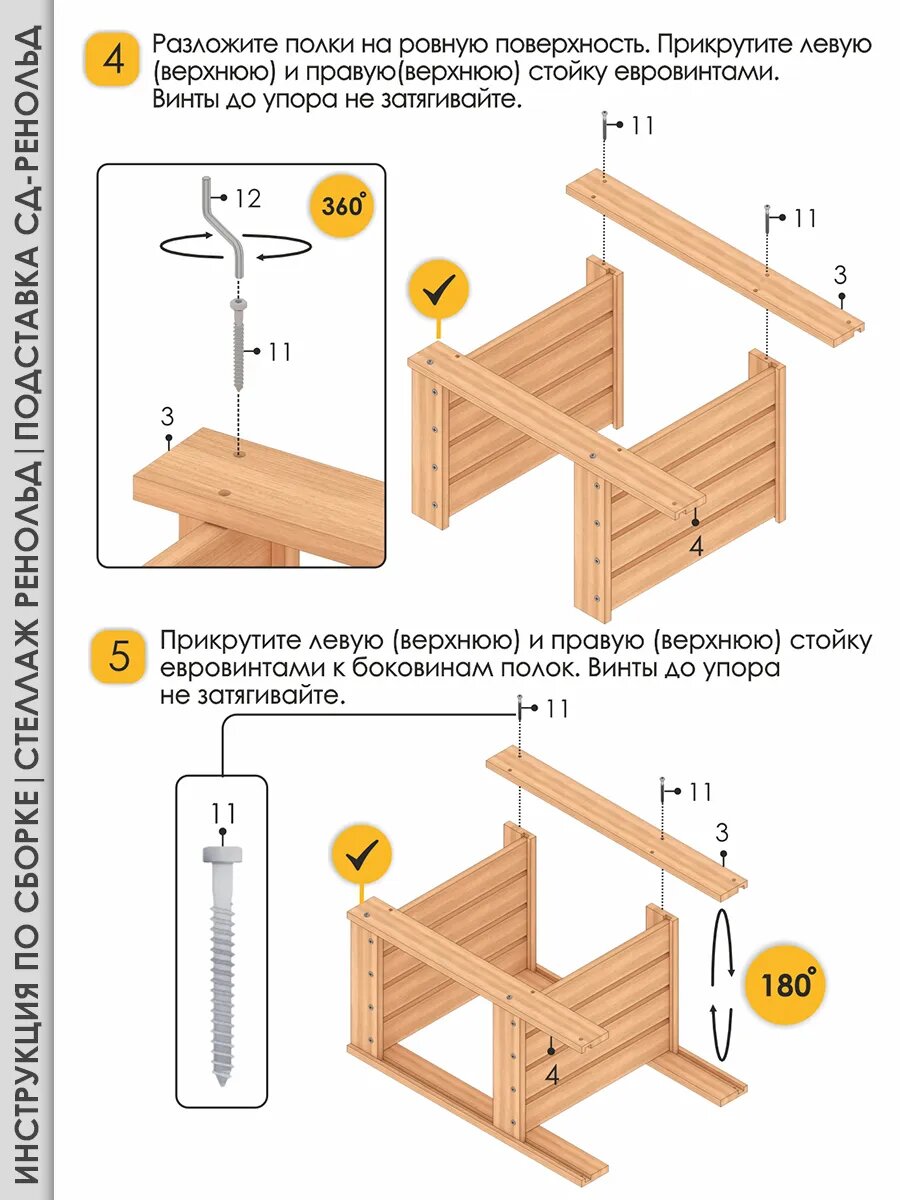 ИНСТРУКЦИЯ ПО СБОРКЕ | СТЕЛЛАЖ РЕНОЛЬД | ПОДСТАВКА СД-РЕНОЛЬД

4

Разложите полки на ровную поверхность. Прикрутите левую (верхнюю) и правую(верхнюю) стойку евровинтами. Винты до упора не затягивайте.

12

360°

11

3

11

11

3

4

5

Прикрутите левую (верхнюю) и правую (верхнюю) стойку евровинтами к боковинам полок. Винты до упора не затягивайте.

11

11

11

3

180°

4