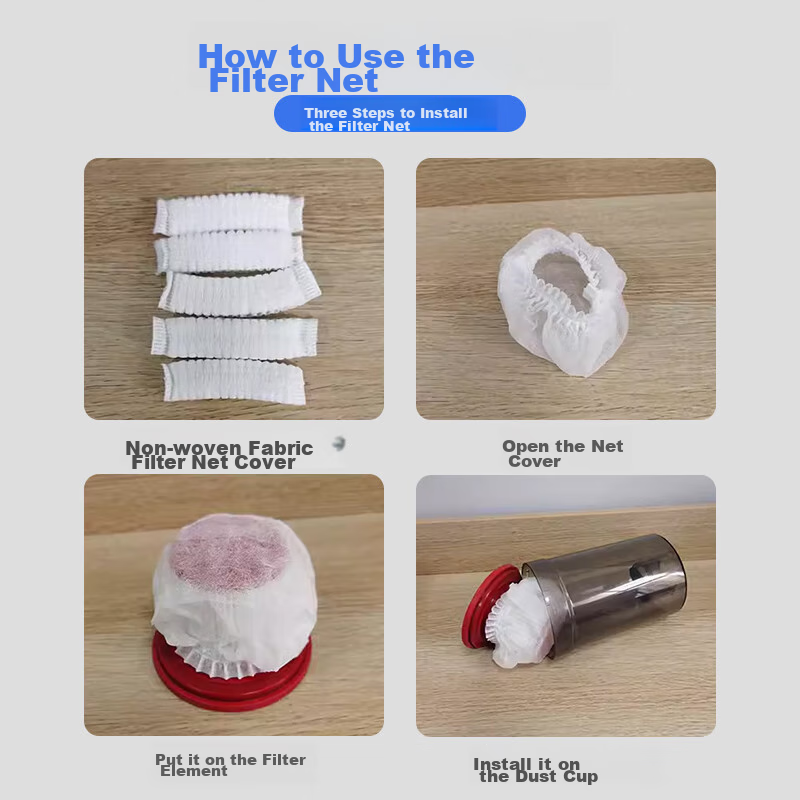 How to Use the Filter Net

Three Steps to Install the Filter Net

Non-woven Fabric Filter Net Cover

Open the Net Cover

Put it on the Filter Element

Install it on the Dust Cup