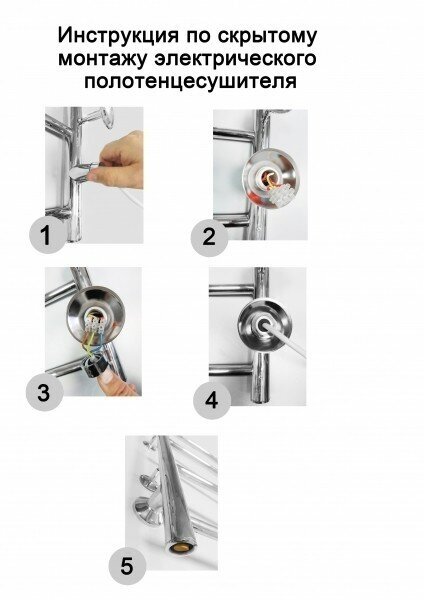 Инструкция по скрытому монтажу электрического полотенцесушителя

1

2

3

4

5