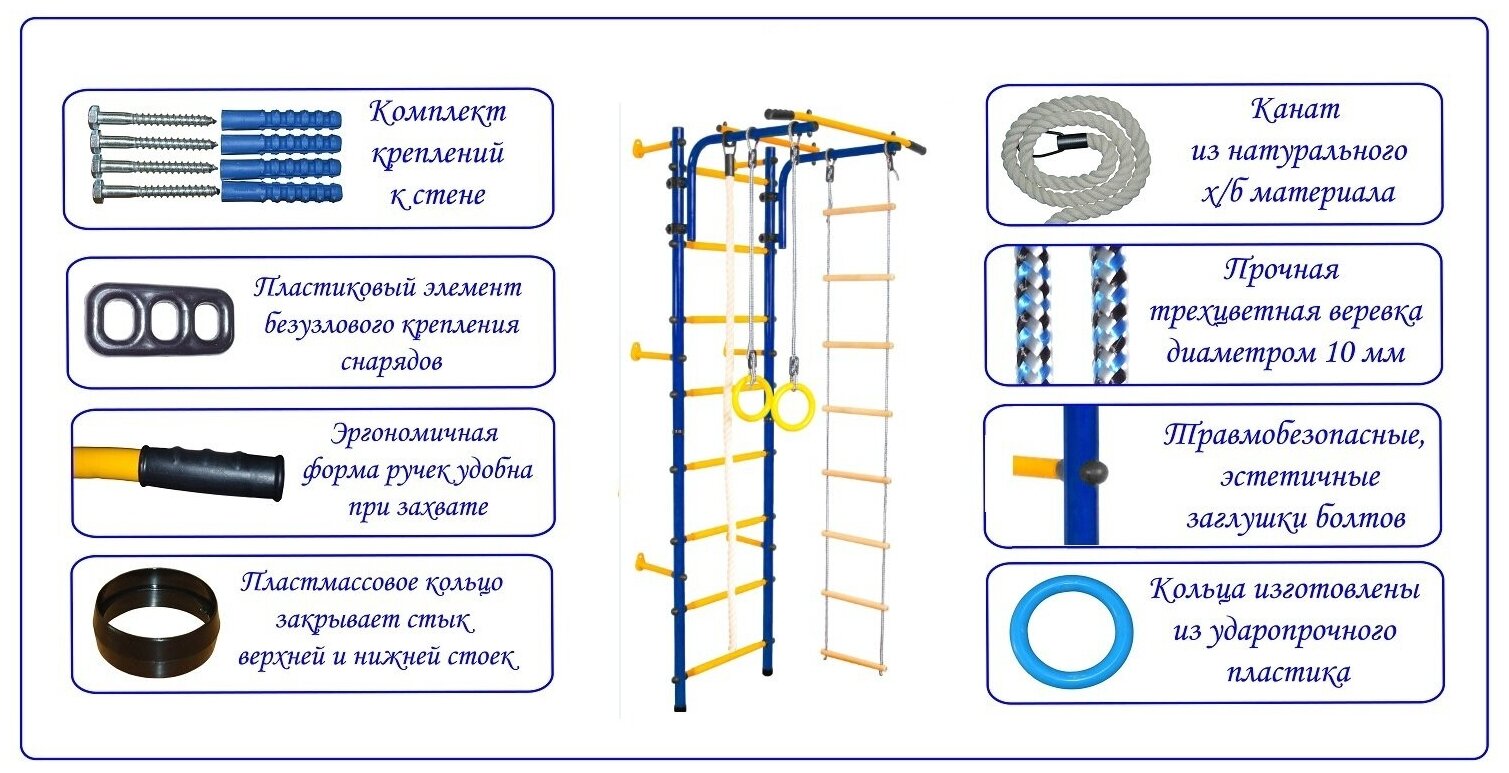 Комплект креплений к стене

Пластиковый элемент безузлового крепления снарядов

Эргономичная форма ручек удобна при захвате

Пластмассовое кольцо закрывает стык верхней и нижней стоек

Канат из натурального х/б материала

Прочная трехцветная веревка диаметром 10 мм

Травмобезопасные, эстетичные заглушки болтов

Кольца изготовлены из ударопрочного пластика