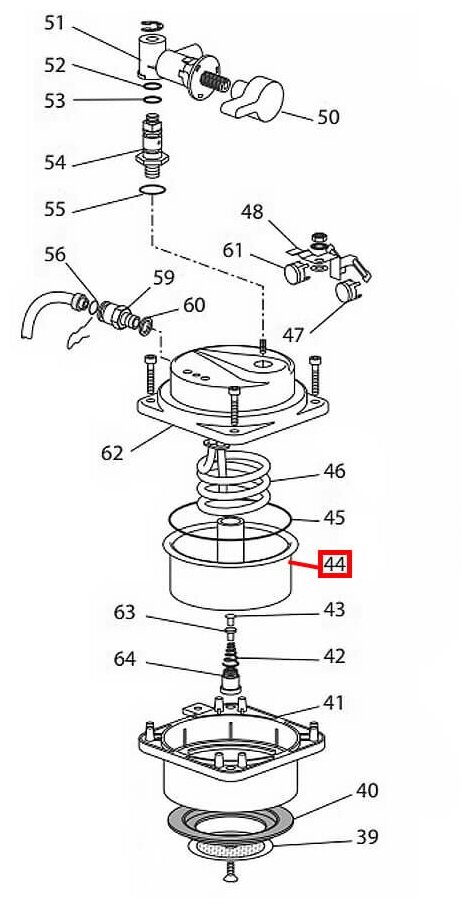 51
52
53
50
54
55
48
61
56
59
60
47
62
46
45
44
63
43
64
42
41
40
39