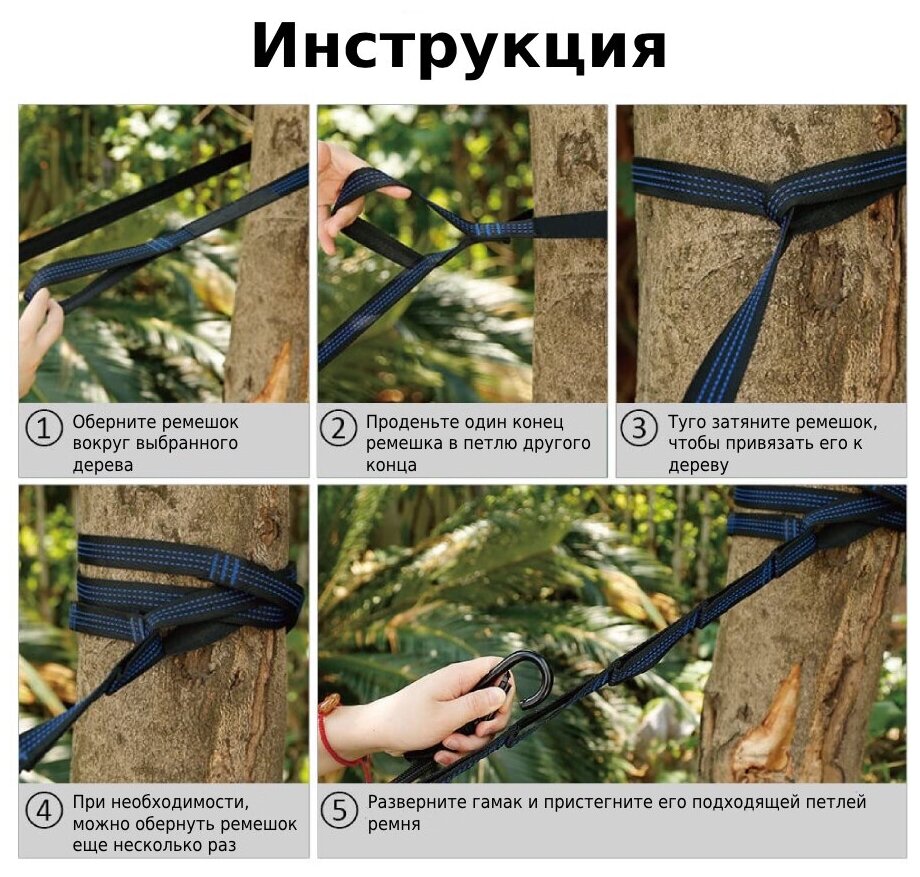 Инструкция

① Оберните ремешок вокруг выбранного дерева

② Проденьте один конец ремешка в петлю другого конца

③ Туго затяните ремешок, чтобы привязать его к дереву

④ При необходимости, можно обернуть ремешок еще несколько раз

⑤ Разверните гамак и пристегните его подходящей петлей ремня