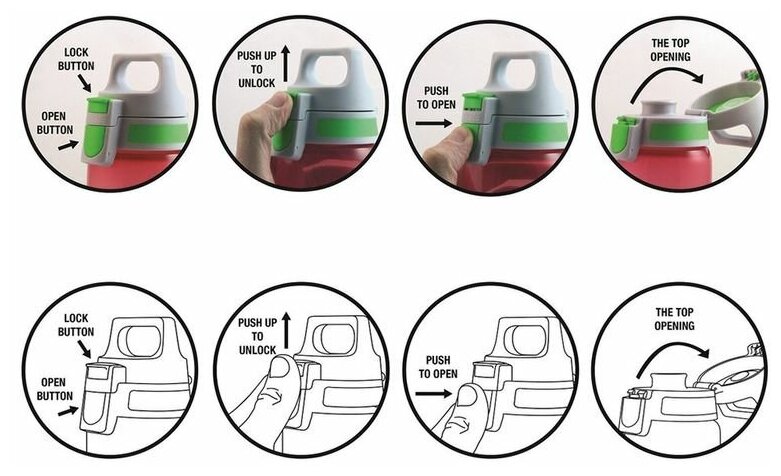 LOCK BUTTON

OPEN BUTTON

PUSH UP TO UNLOCK

PUSH TO OPEN

THE TOP OPENING

LOCK BUTTON

OPEN BUTTON

PUSH UP TO UNLOCK

PUSH TO OPEN

THE TOP OPENING