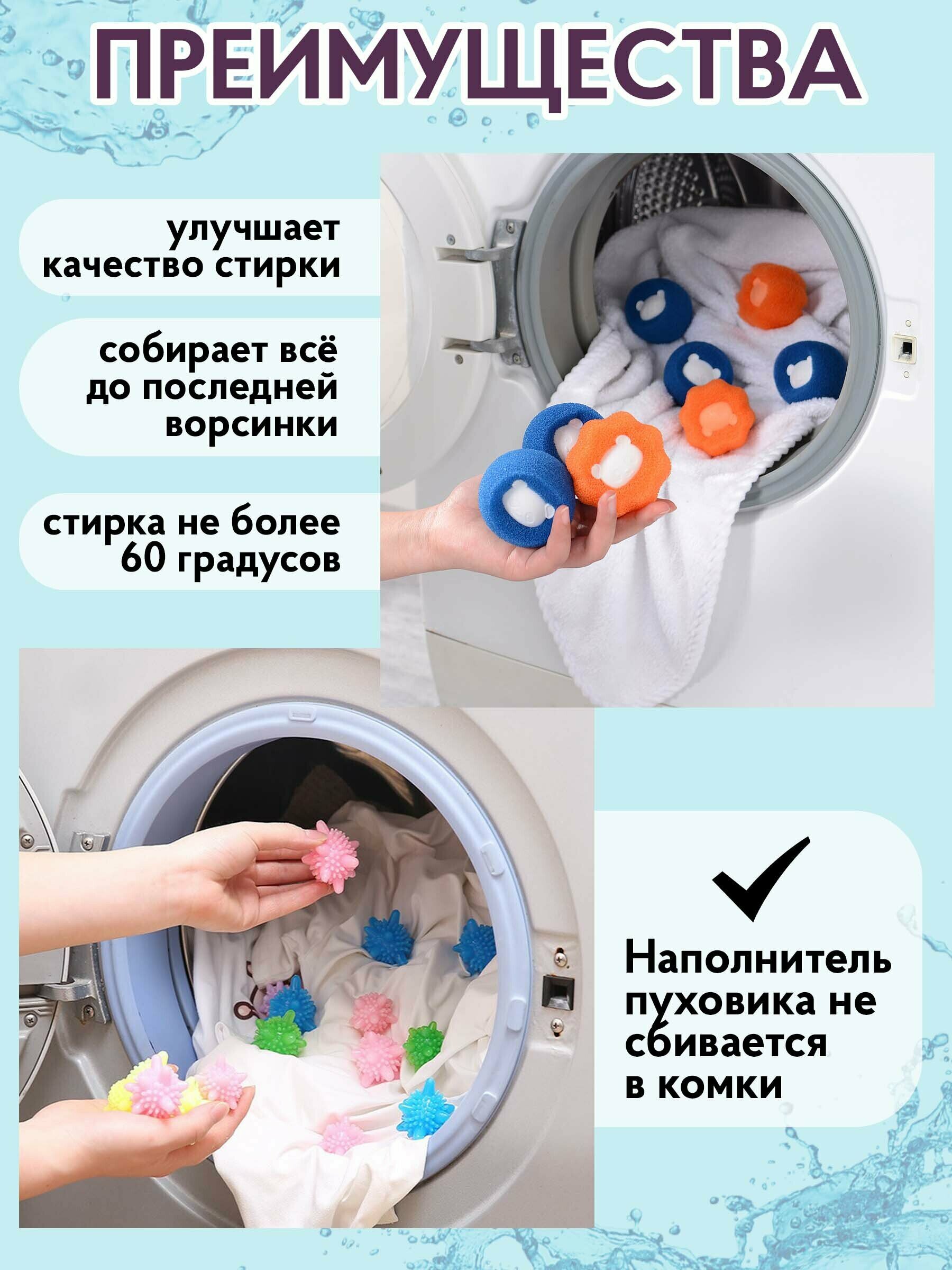 ПРЕИМУЩЕСТВА

улучшает качество стирки

собирает всё до последней ворсинки

стирка не более 60 градусов

Наполнитель пуховика не сбивается в комки