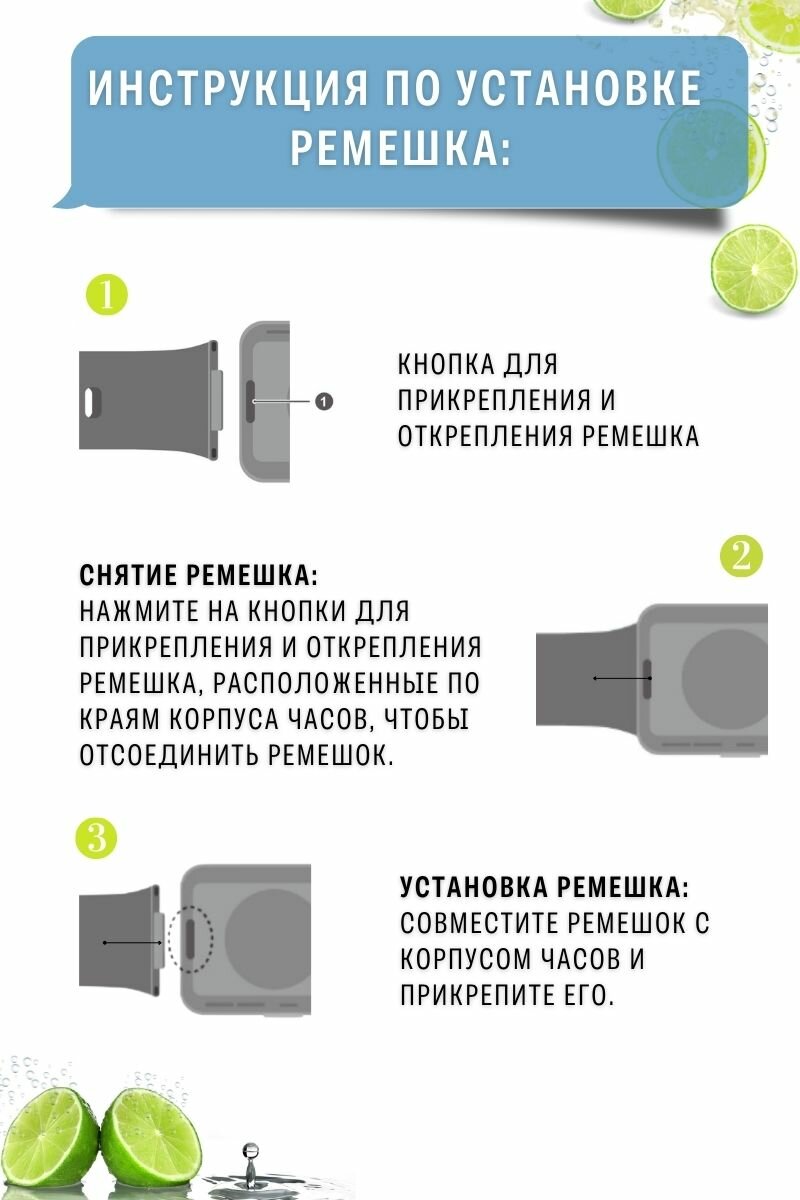 ИНСТРУКЦИЯ ПО УСТАНОВКЕ РЕМЕШКА:

1

1

КНОПКА ДЛЯ ПРИКРЕПЛЕНИЯ И ОТКРЕПЛЕНИЯ РЕМЕШКА

2

СНЯТИЕ РЕМЕШКА:
НАЖМИТЕ НА КНОПКИ ДЛЯ ПРИКРЕПЛЕНИЯ И ОТКРЕПЛЕНИЯ РЕМЕШКА, РАСПОЛОЖЕННЫЕ ПО КРАЯМ КОРПУСА ЧАСОВ, ЧТОБЫ ОТСОЕДИНИТЬ РЕМЕШОК.

3

УСТАНОВКА РЕМЕШКА:
СОВМЕСТИТЕ РЕМЕШОК С КОРПУСОМ ЧАСОВ И ПРИКРЕПИТЕ ЕГО.