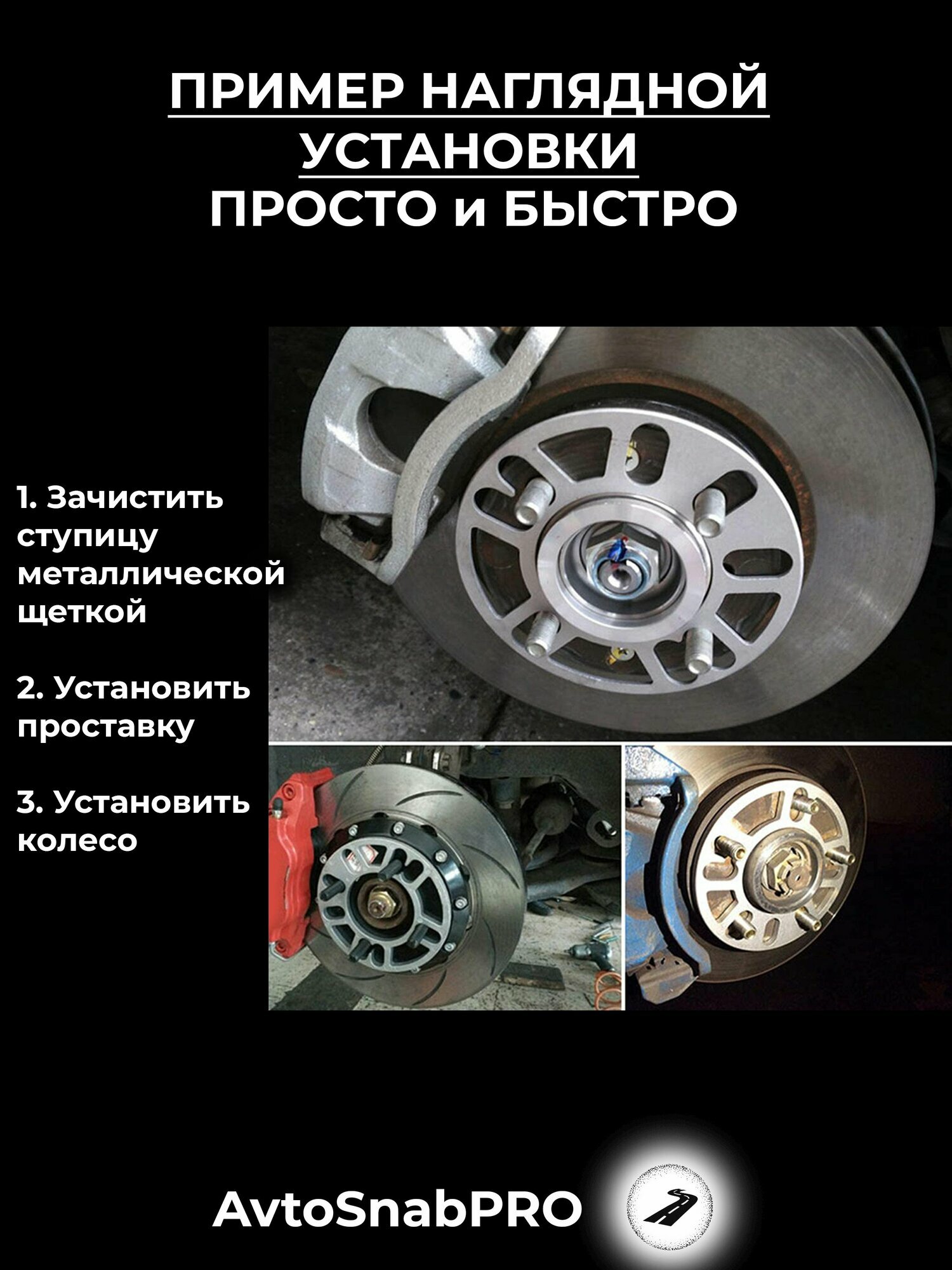 ПРИМЕР НАГЛЯДНОЙ УСТАНОВКИ
ПРОСТО и БЫСТРО

1. Зачистить ступицу металлической щеткой

2. Установить проставку

3. Установить колесо

AvtoSnabPRO