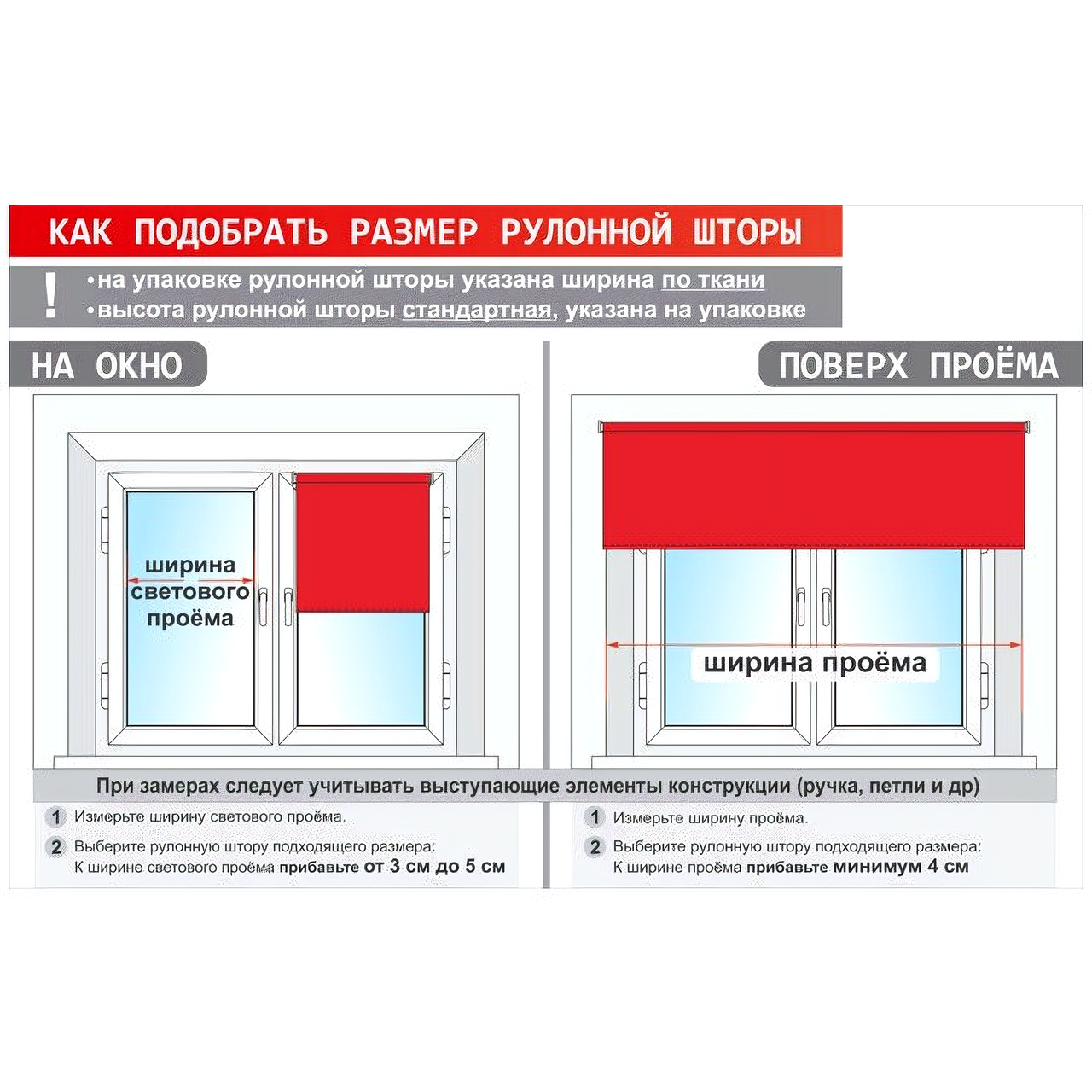 КАК ПОДОБРАТЬ РАЗМЕР РУЛОННОЙ ШТОРЫ

!
•на упаковке рулонной шторы указана ширина по ткани
•высота рулонной шторы стандартная, указана на упаковке

НА ОКНО

ширина светового проёма

ПОВЕРХ ПРОЁМА

ширина проёма

При замерах следует учитывать выступающие элементы конструкции (ручка, петли и др)

1 Измерьте ширину светового проёма.
2 Выберите рулонную штору подходящего размера:
К ширине светового проёма прибавьте от 3 см до 5 см

1 Измерьте ширину проёма.
2 Выберите рулонную штору подходящего размера:
К ширине проёма прибавьте минимум 4 см