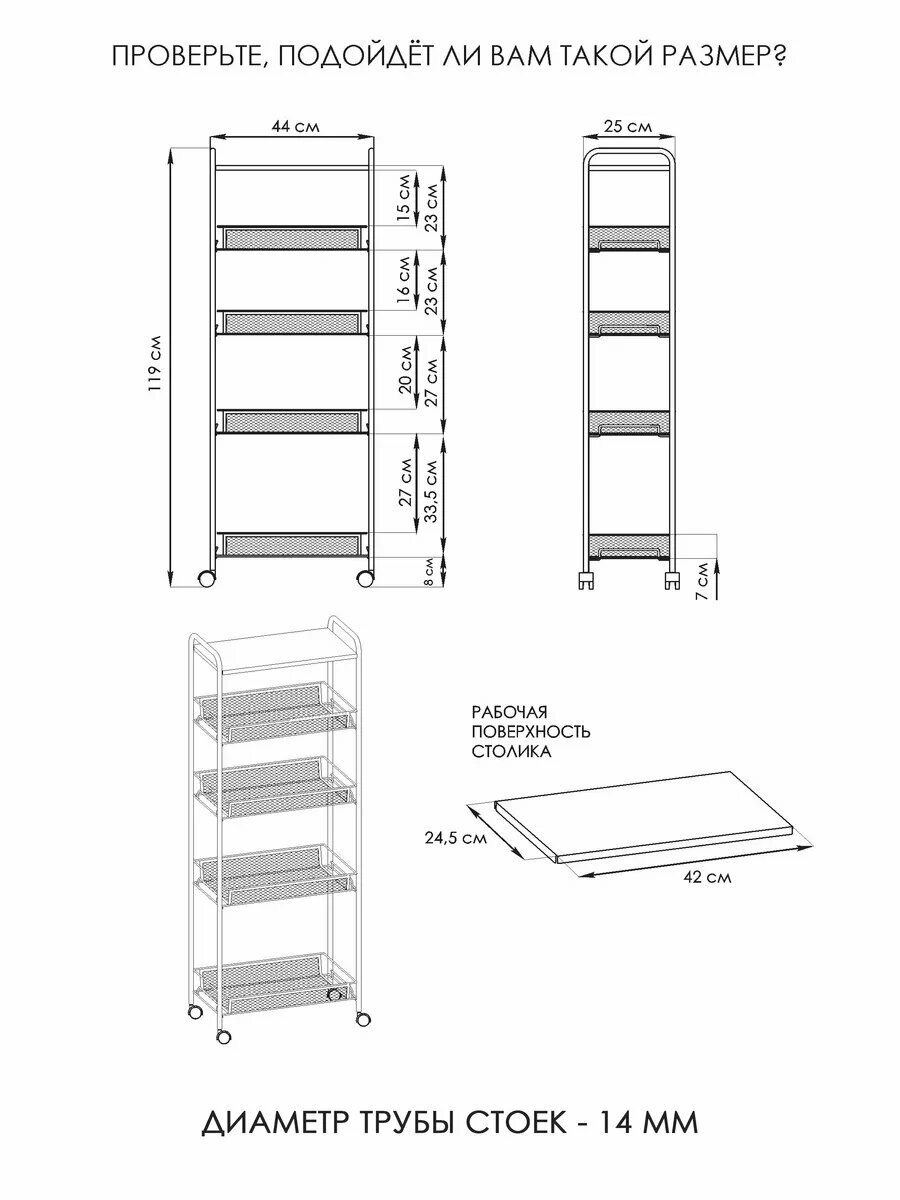 ПРОВЕРЬТЕ, ПОДОЙДЁТ ЛИ ВАМ ТАКОЙ РАЗМЕР?

44 см

119 см

15 см
23 см
16 см
23 см
20 см
27 см
27 см
33,5 см
8 см

25 см

7 см

РАБОЧАЯ ПОВЕРХНОСТЬ СТОЛИКА

24,5 см
42 см

ДИАМЕТР ТРУБЫ СТОЕК - 14 ММ