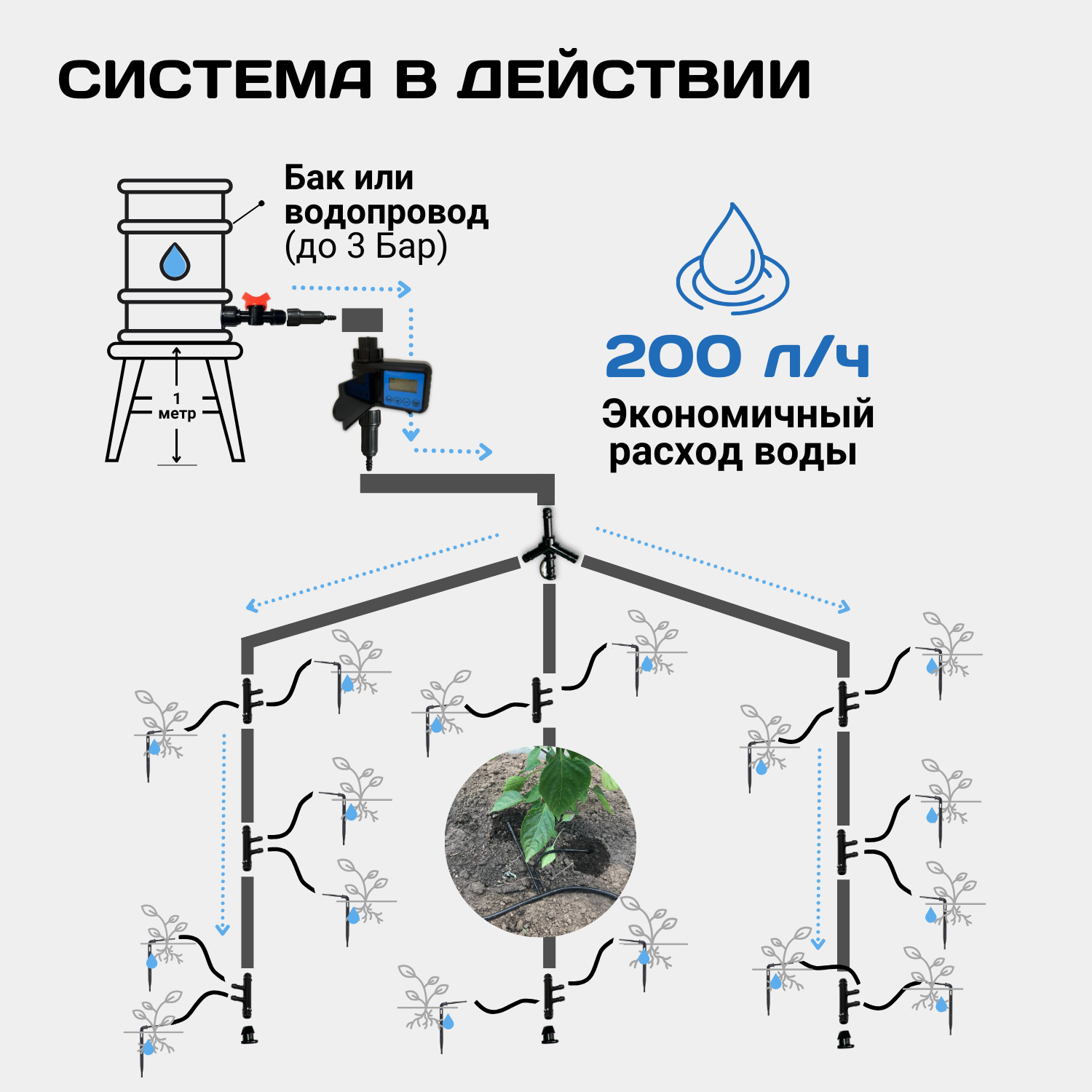 СИСТЕМА В ДЕЙСТВИИ

Бак или водопровод (до 3 Бар)

1 метр

200 л/ч

Экономичный расход воды