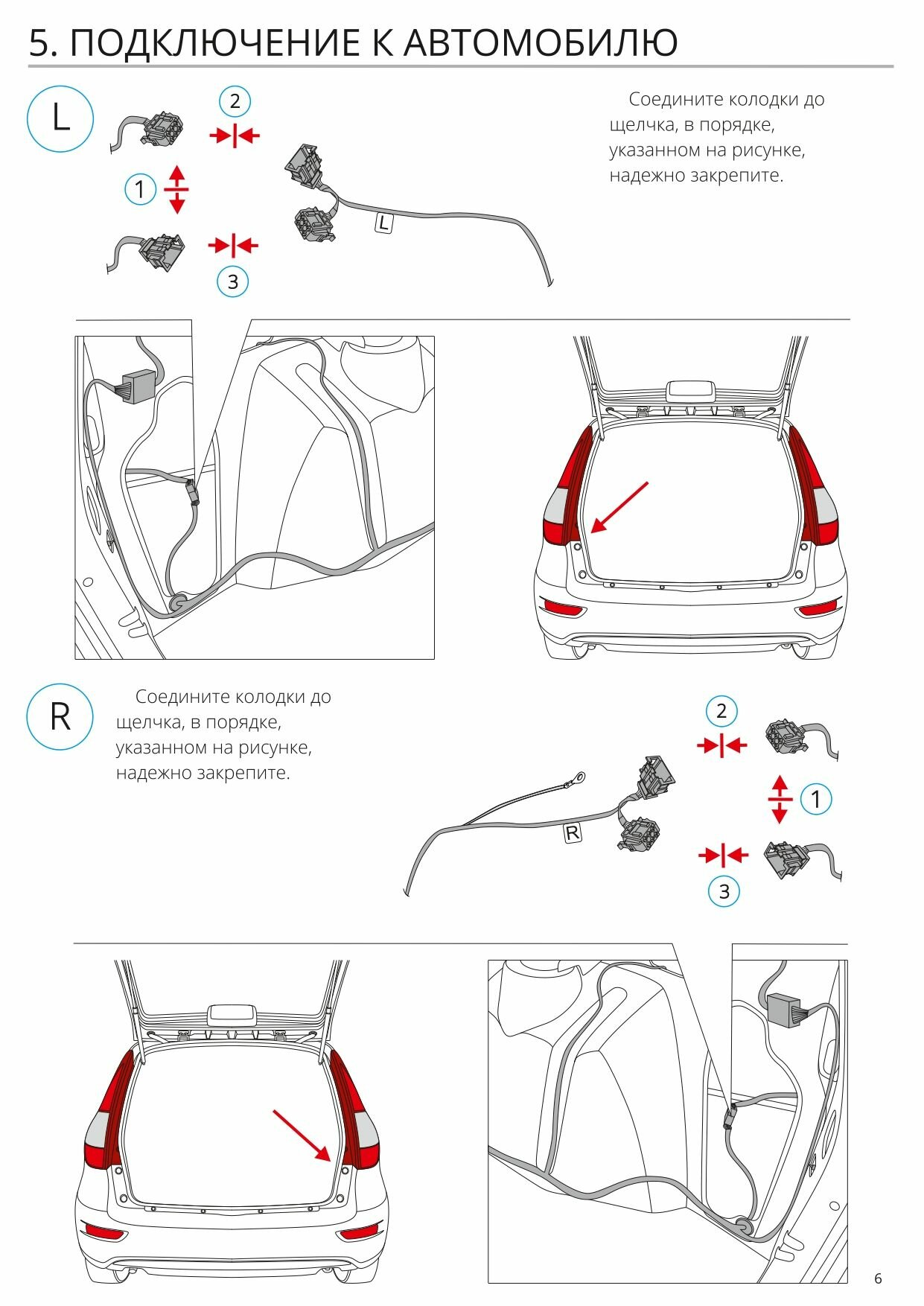 5. ПОДКЛЮЧЕНИЕ К АВТОМОБИЛЮ

L

2

1

3

L

Соедините колодки до щелчка, в порядке, указанном на рисунке, надежно закрепите.

R

Соедините колодки до щелчка, в порядке, указанном на рисунке, надежно закрепите.

2

1

3

R

6