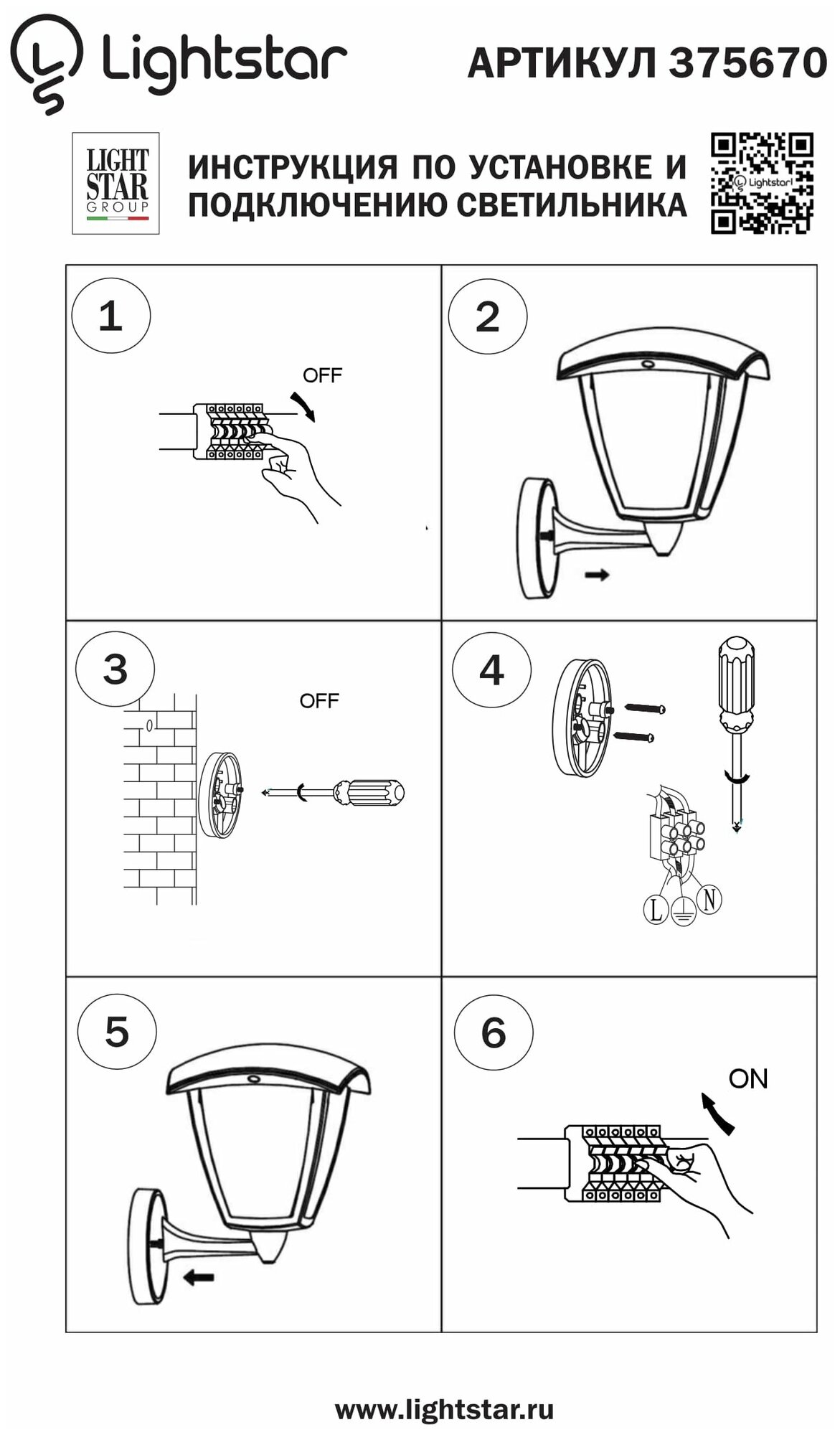 Lightstar

АРТИКУЛ 375670

LIGHT STAR GROUP

ИНСТРУКЦИЯ ПО УСТАНОВКЕ И ПОДКЛЮЧЕНИЮ СВЕТИЛЬНИКА

Lightstar

1

OFF

2

3

OFF

4

L

N

5

6

ON

www.lightstar.ru