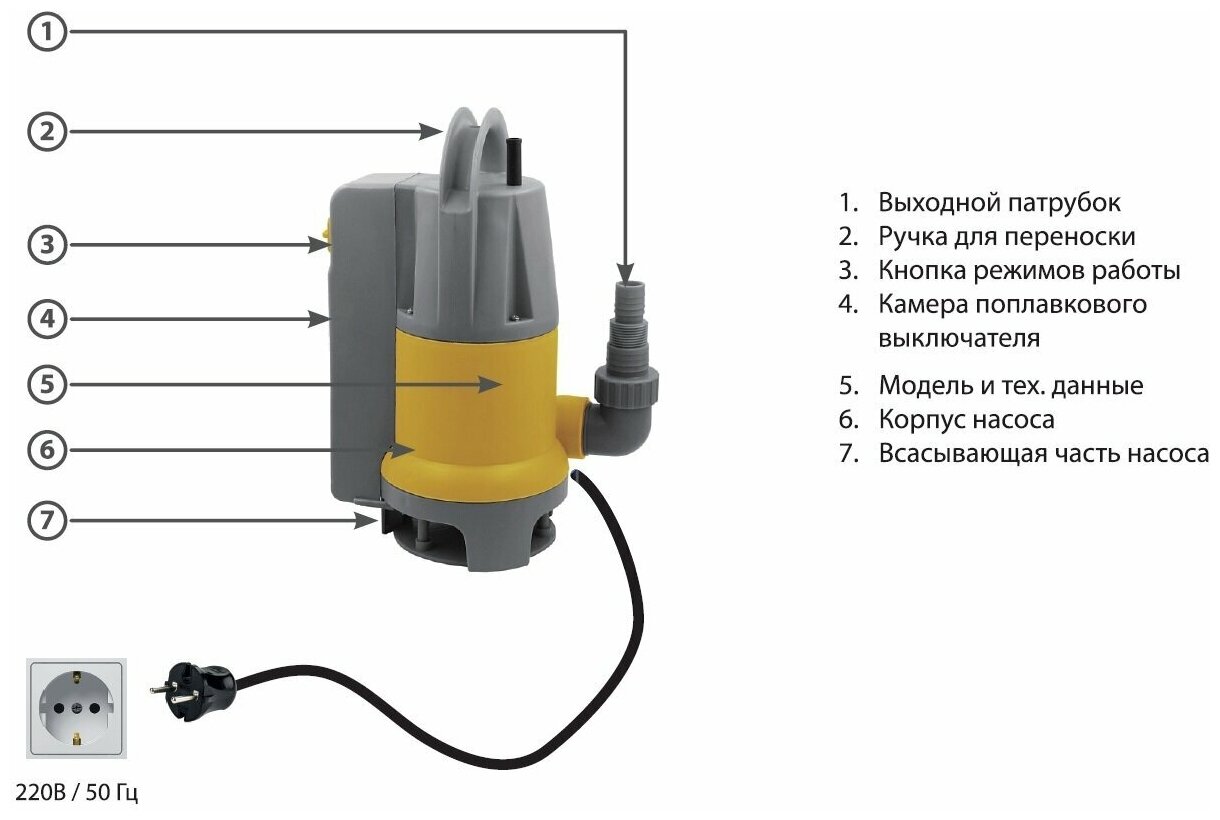 1
2
3
4
5
6
7

1. Выходной патрубок
2. Ручка для переноски
3. Кнопка режимов работы
4. Камера поплавкового выключателя
5. Модель и тех. данные
6. Корпус насоса
7. Всасывающая часть насоса

220В / 50 Гц