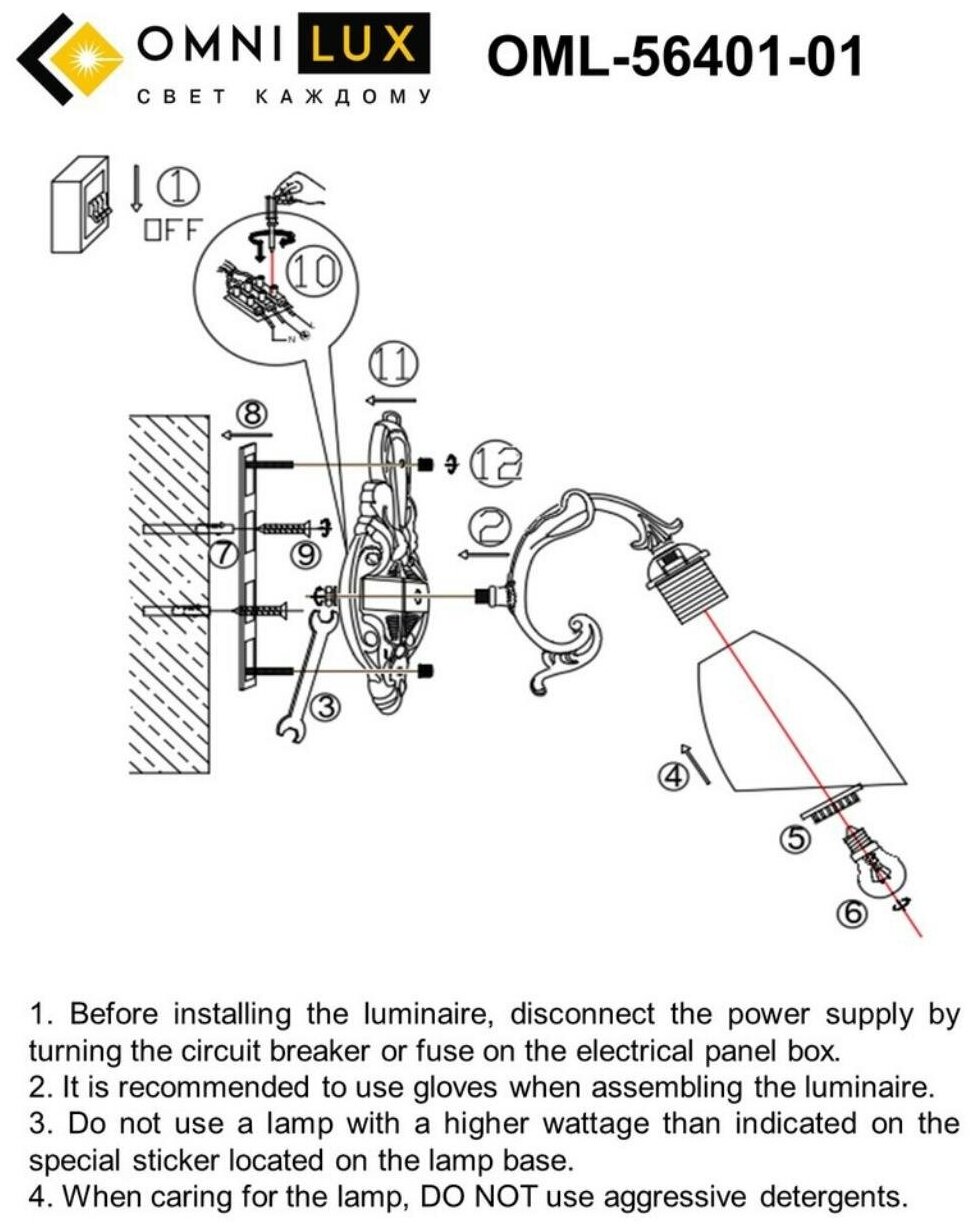 OMNI LUX
СВЕТ КАЖДОМУ

OML-56401-01

1
OFF
10
L N
11
8
12
2
7
9
3
4
5
6

1. Before installing the luminaire, disconnect the power supply by turning the circuit breaker or fuse on the electrical panel box.
2. It is recommended to use gloves when assembling the luminaire.
3. Do not use a lamp with a higher wattage than indicated on the special sticker located on the lamp base.
4. When caring for the lamp, DO NOT use aggressive detergents.