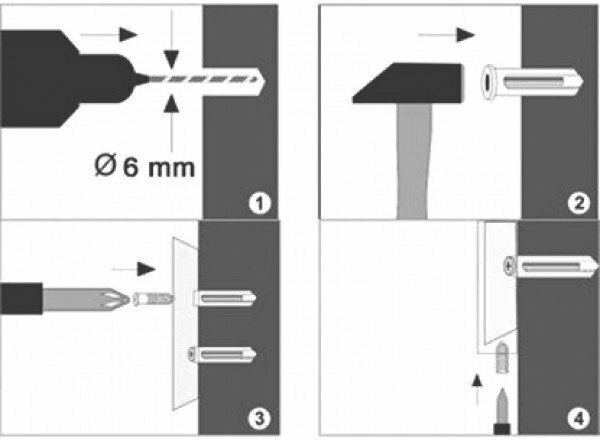 Ø 6 mm

1

2

3

4